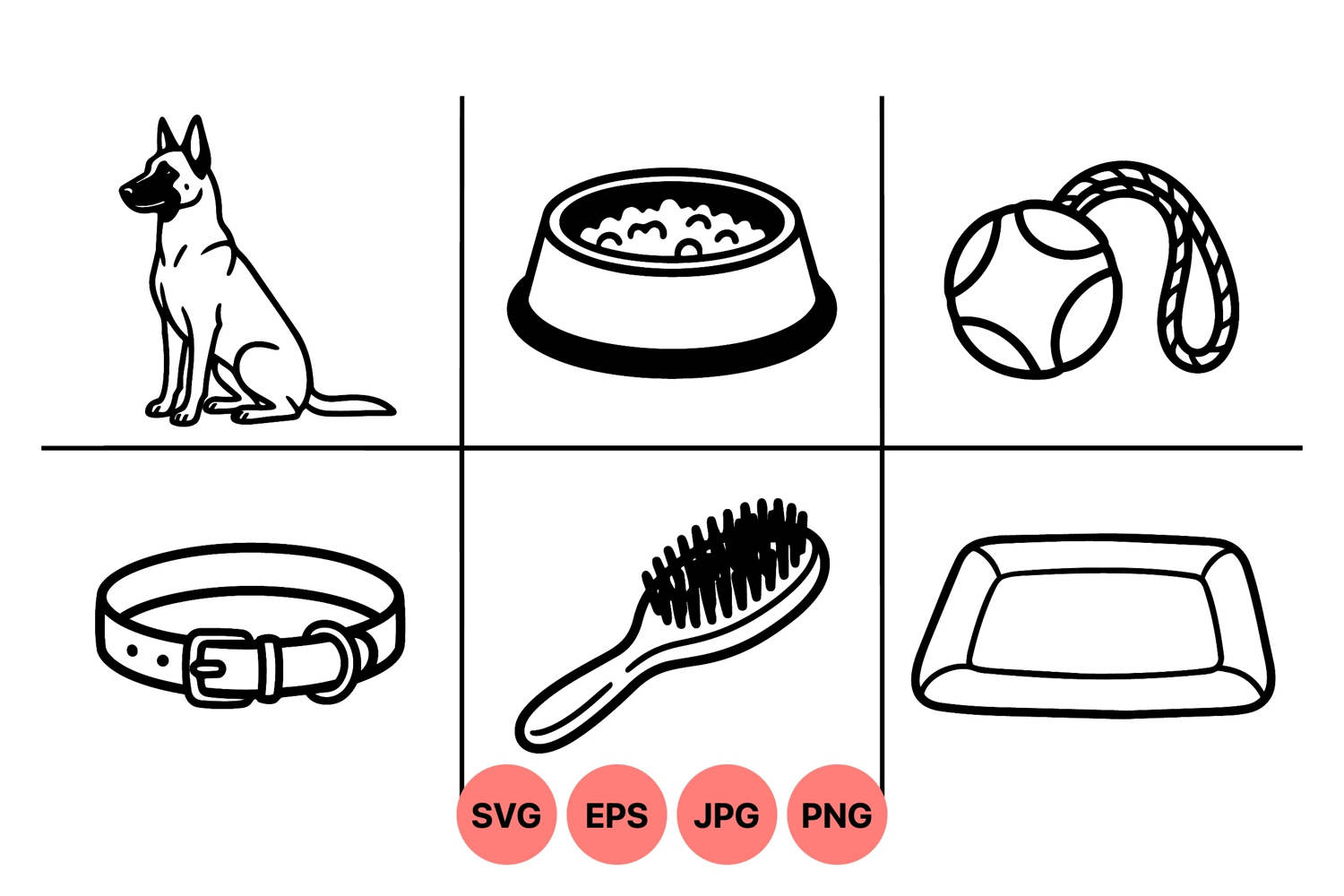 SVG EPS JPG PNG