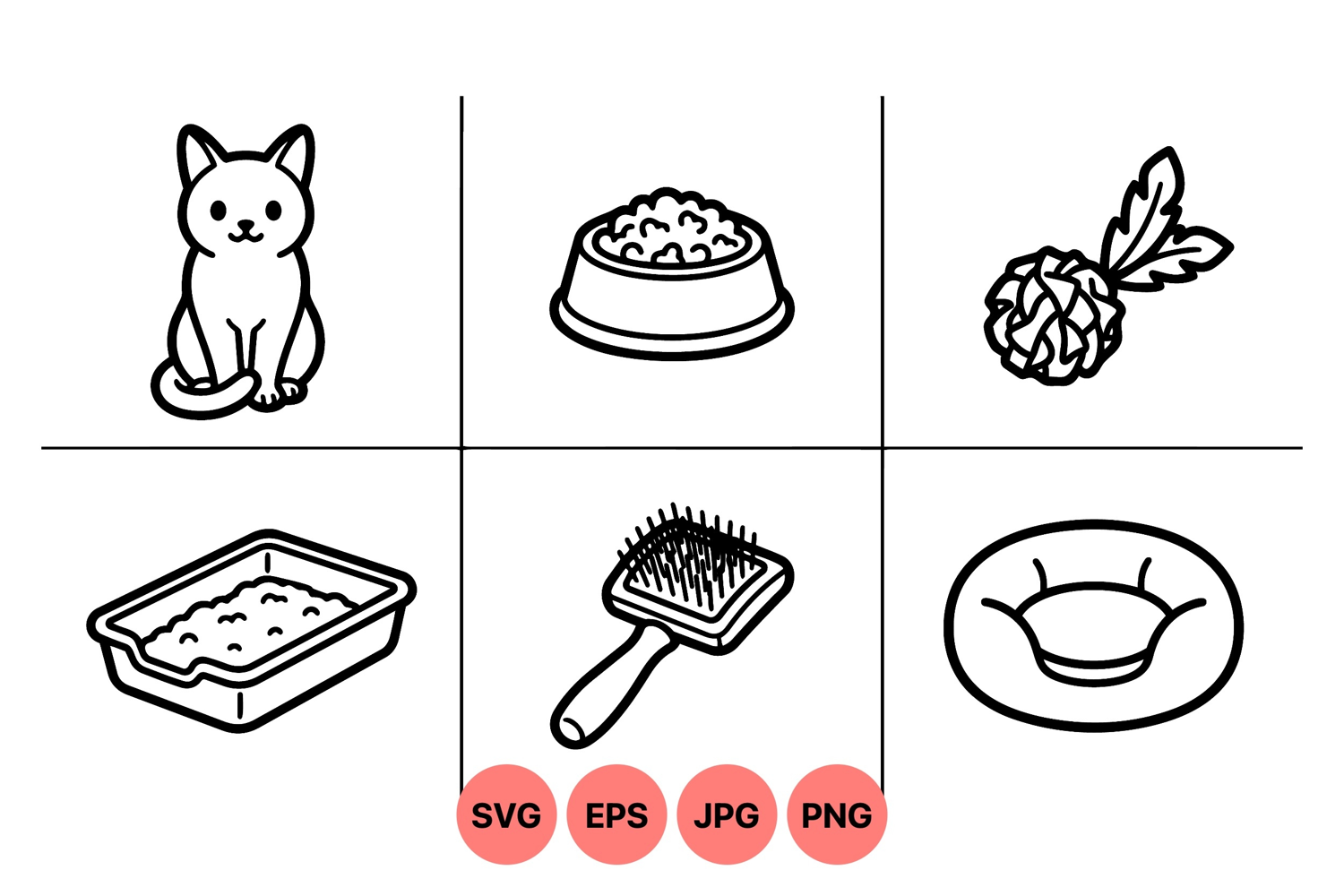 SVG EPS JPG PNG