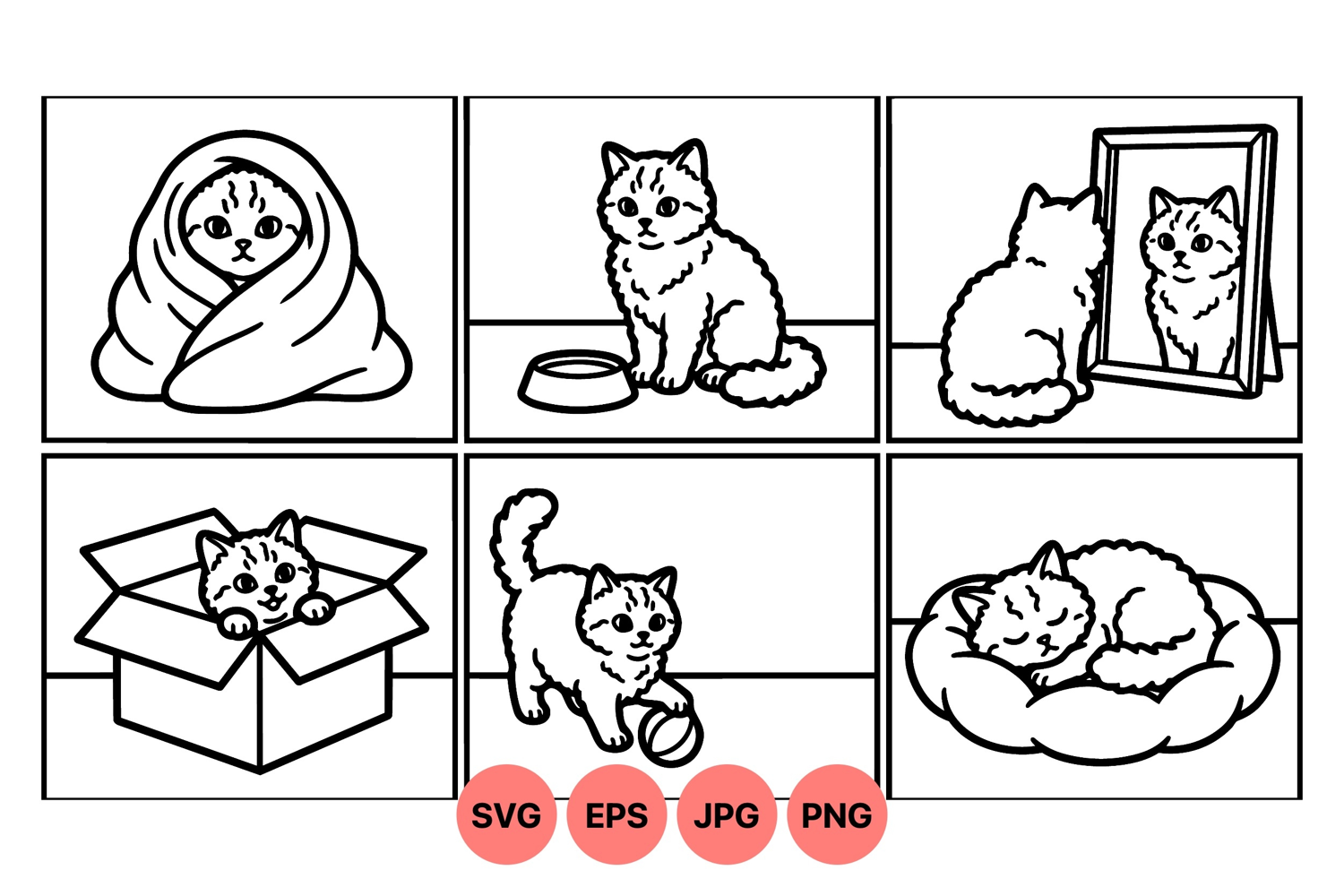 SVG EPS JPG PNG