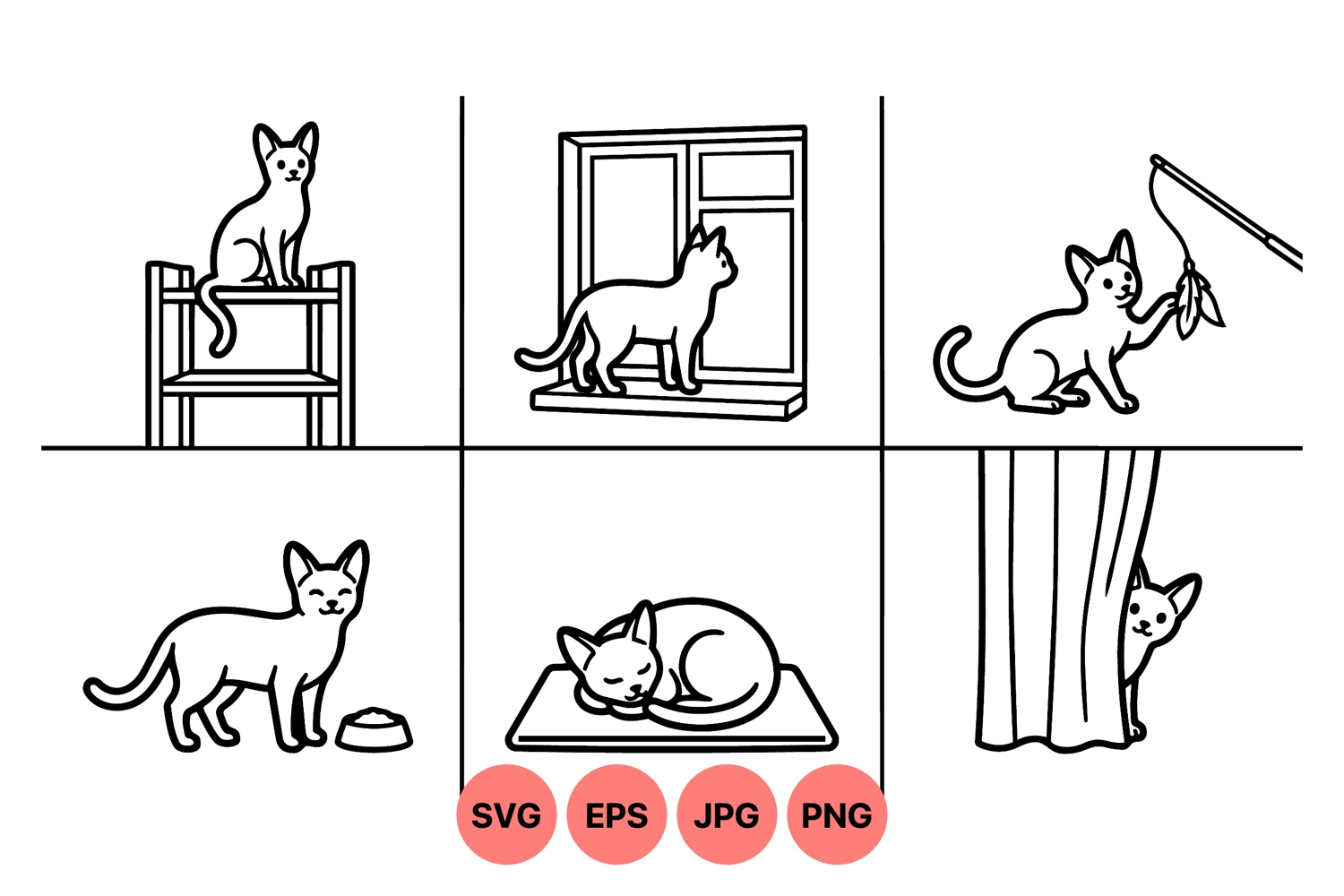 SVG EPS JPG PNG