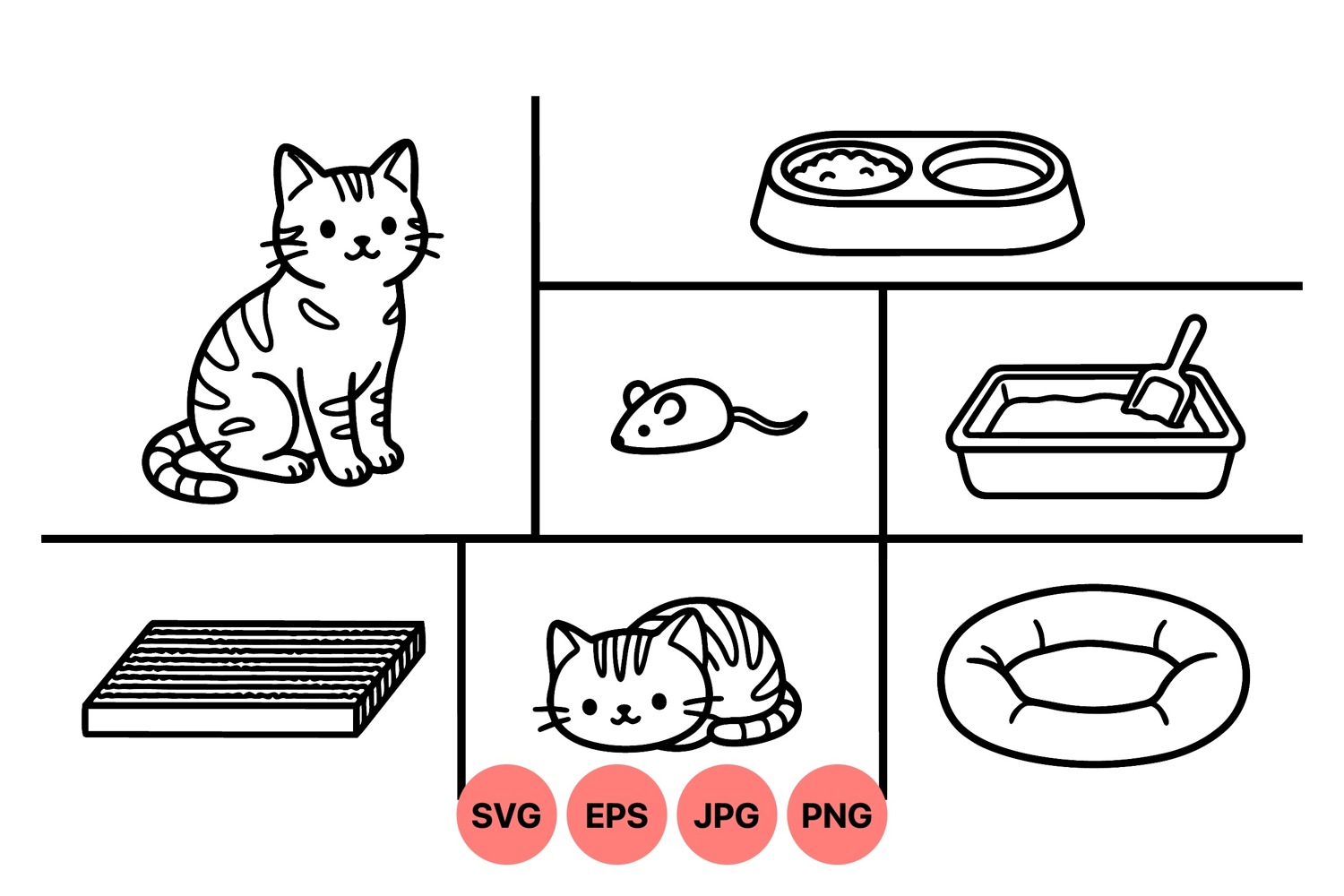 SVG EPS JPG PNG