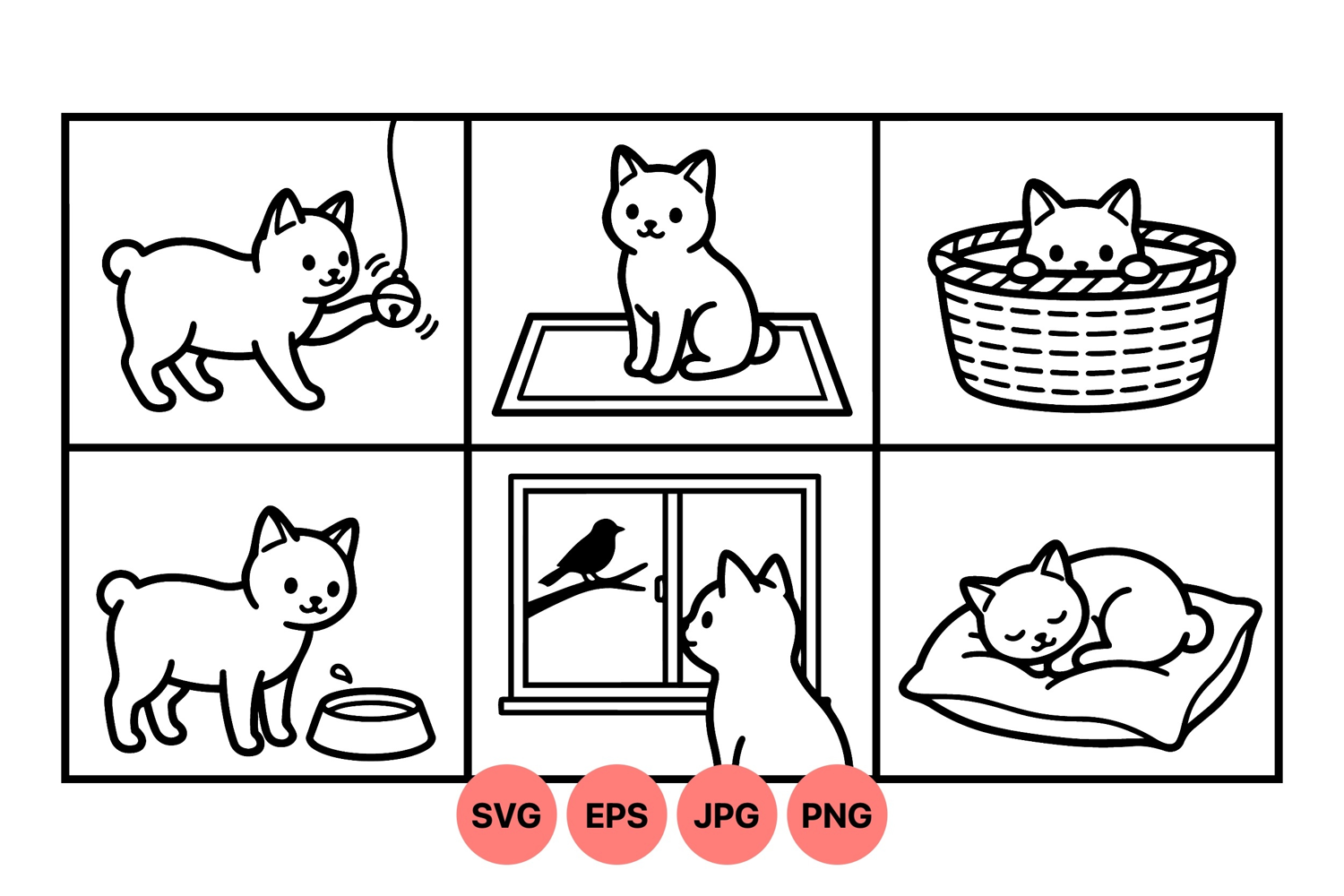 SVG EPS JPG PNG