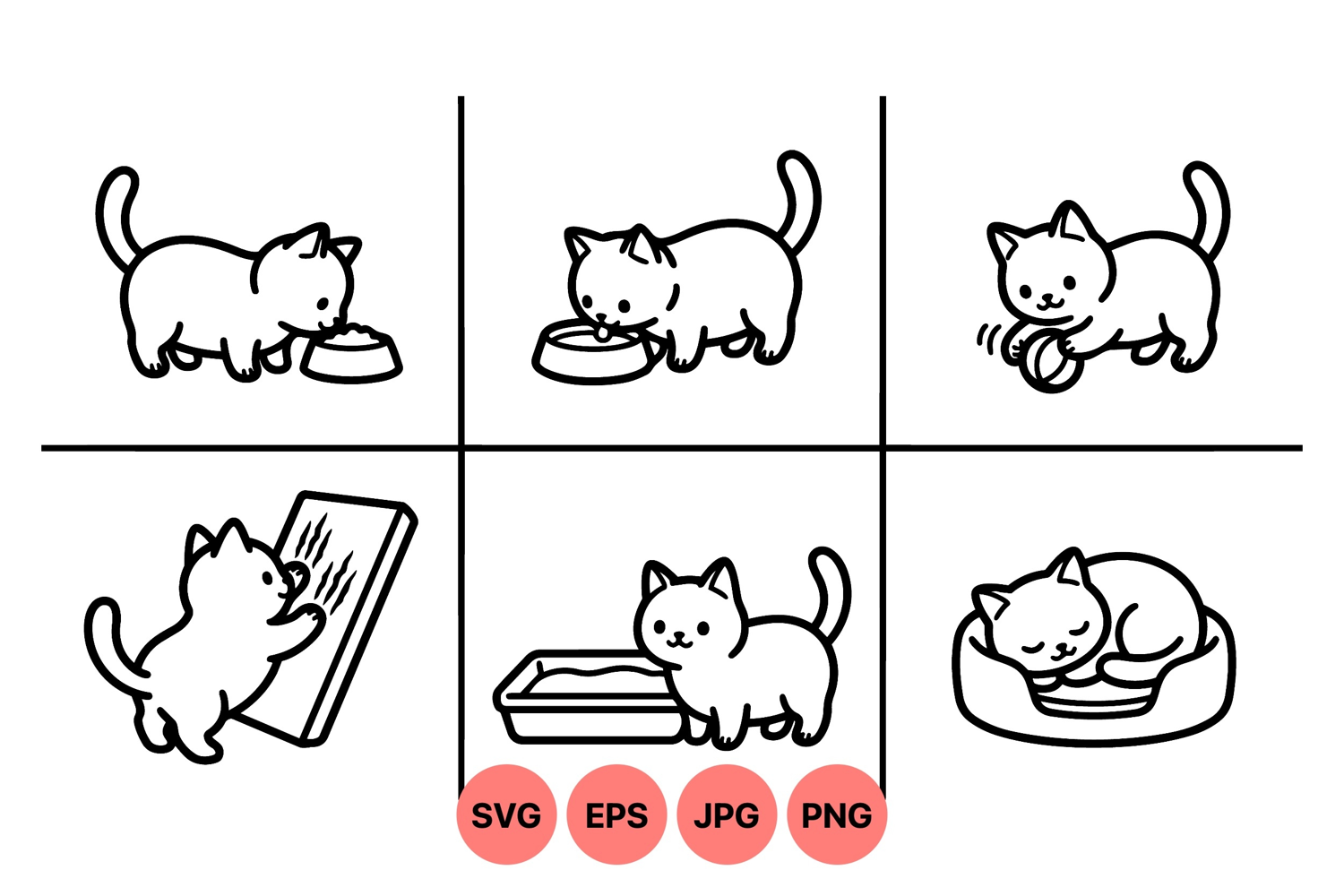 SVG EPS JPG PNG