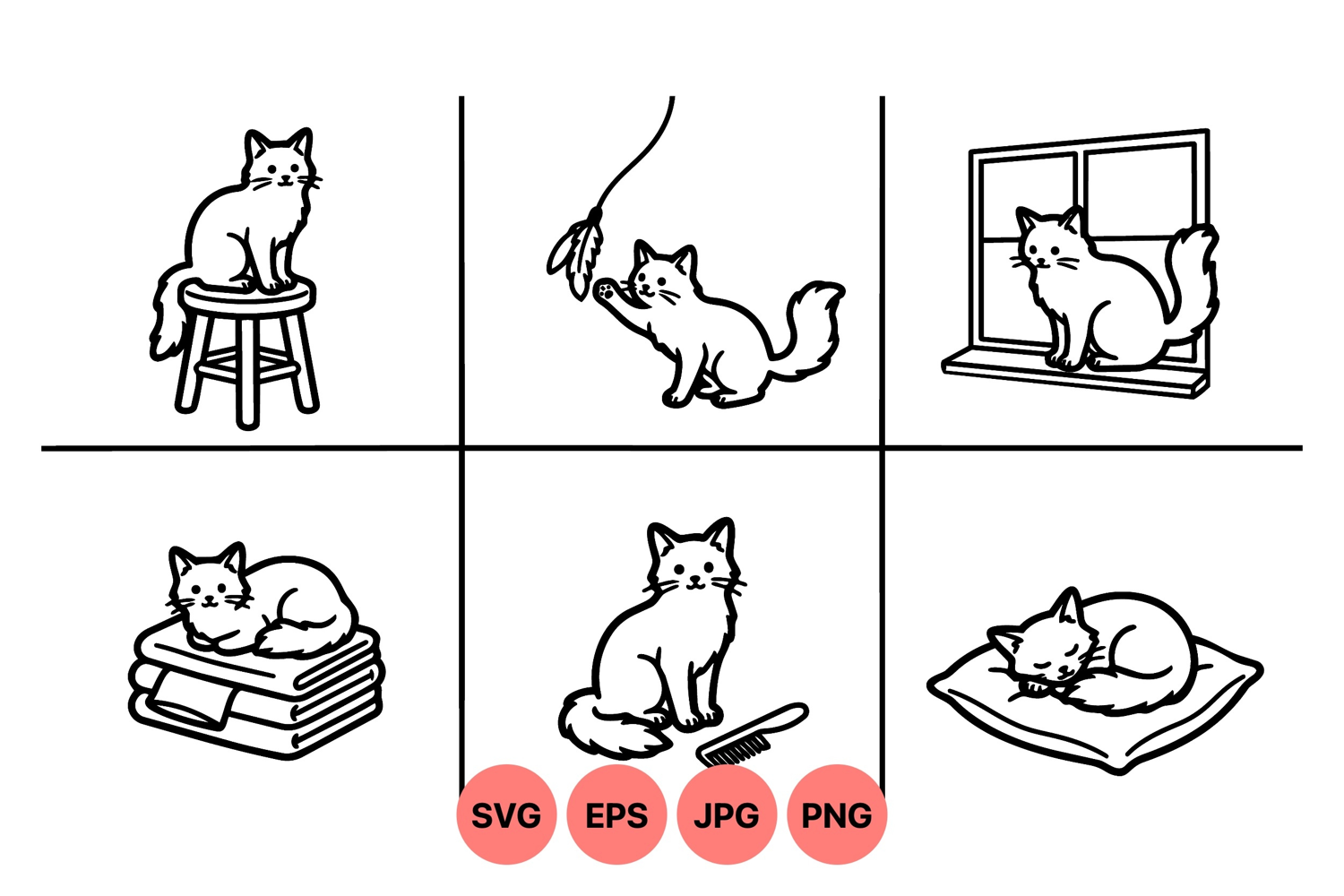 SVG EPS JPG PNG