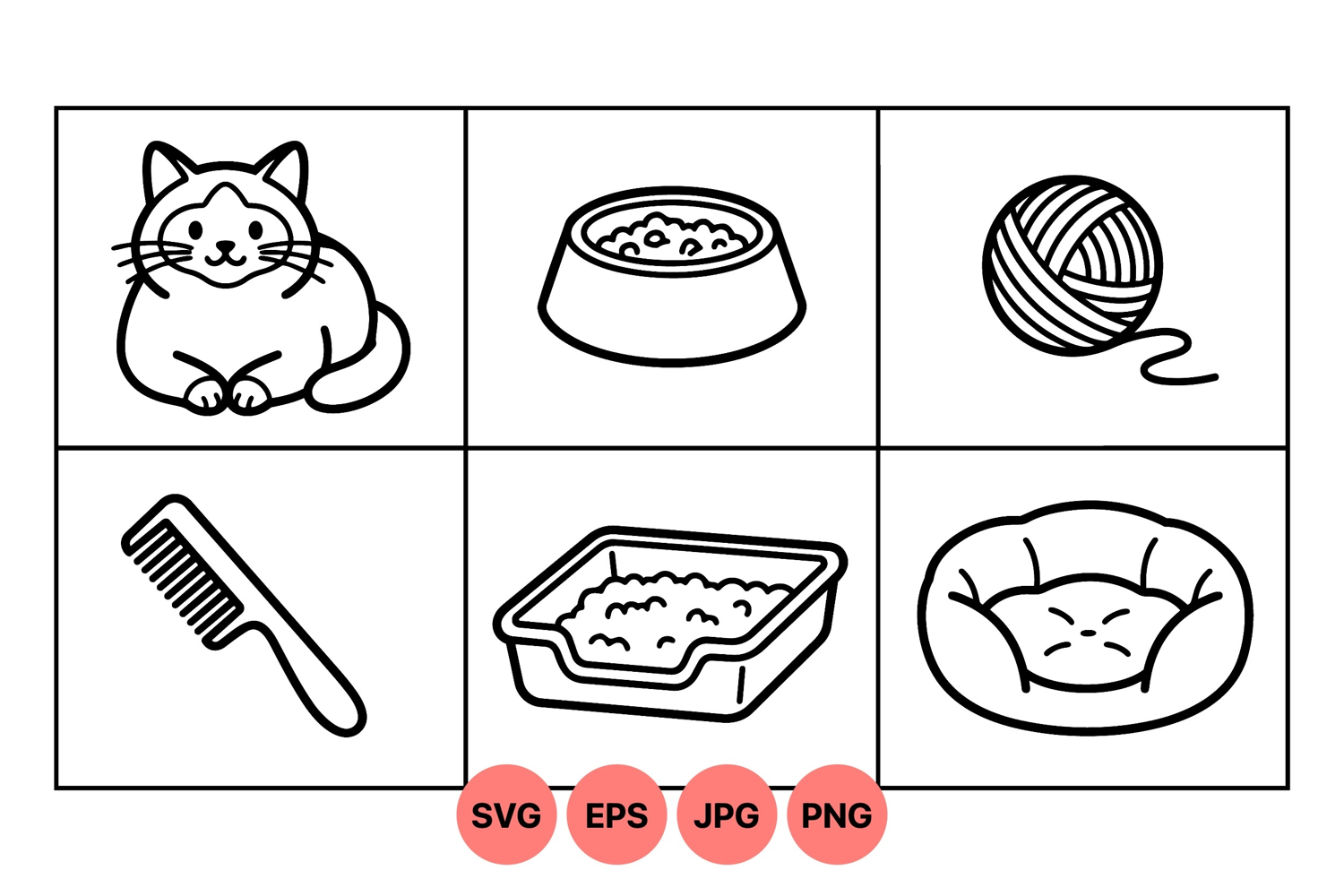 SVG EPS JPG PNG