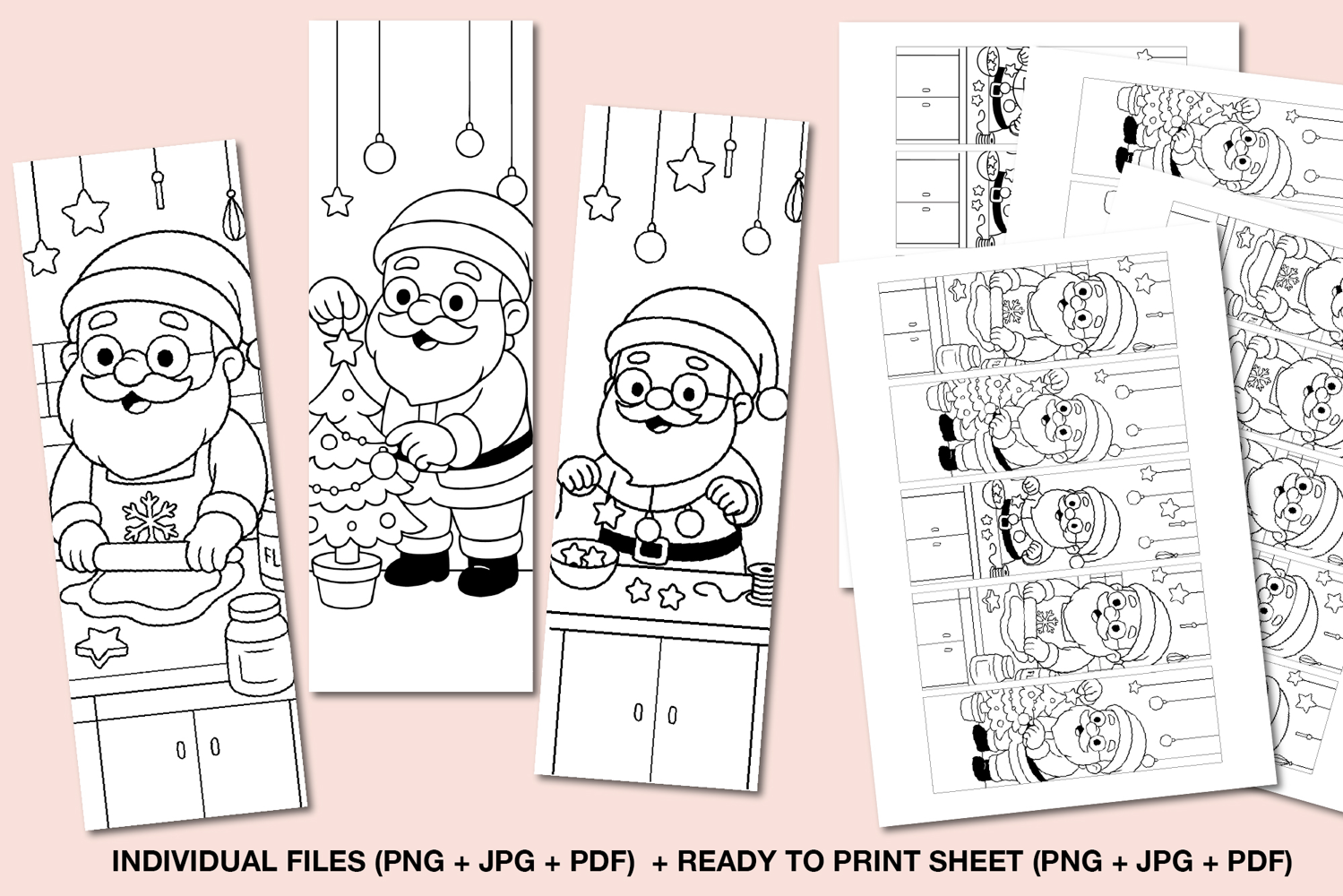 FL

INDIVIDUAL FILES (PNG + JPG + PDF) + READY TO PRINT SHEET (PNG + JPG + PDF)