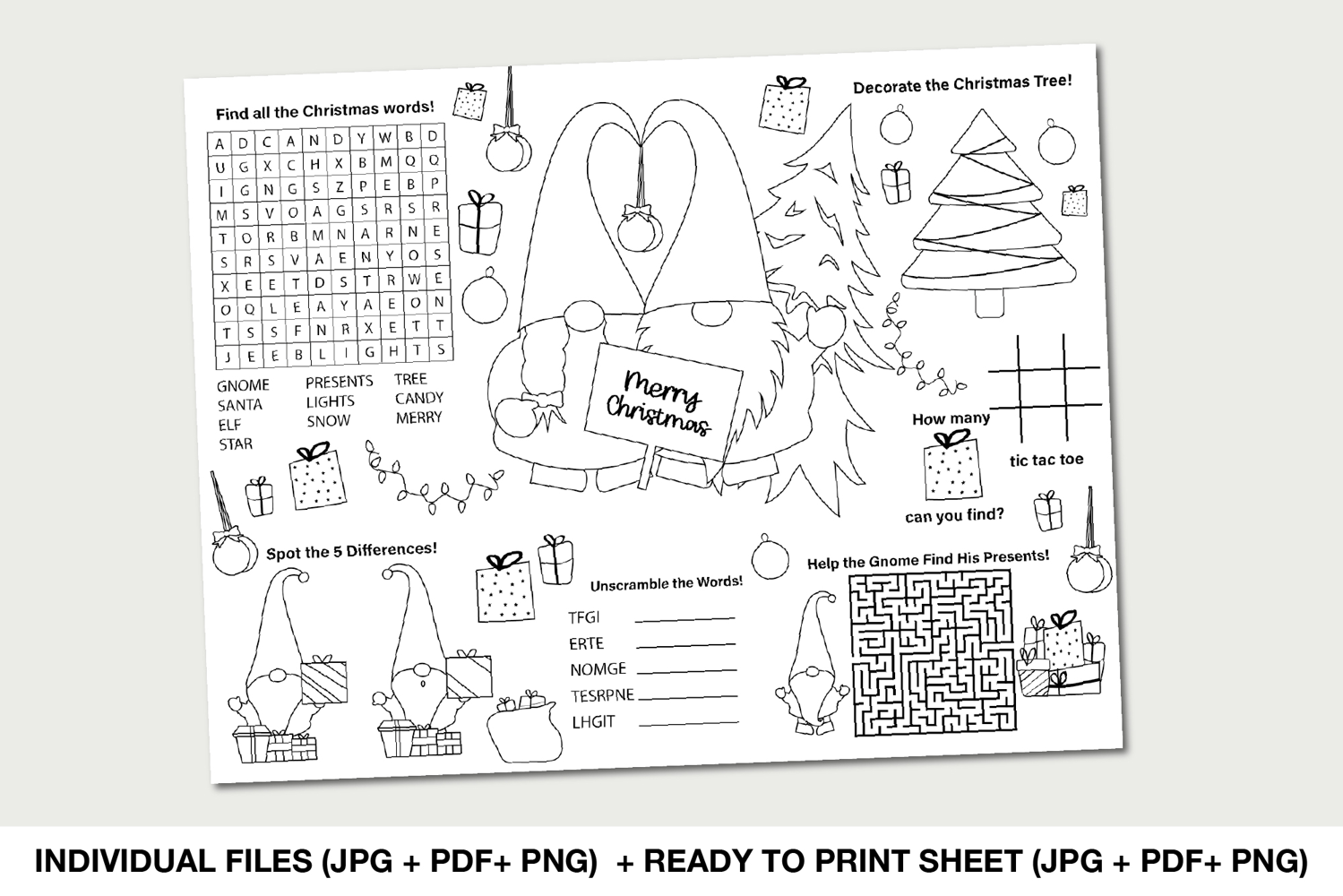 Find all the Christmas words!

| A | D | C | A | N | D | Y | W | B | D |
|---|---|---|---|---|---|---|---|---|---|
| U | G | X | C | H | X | B | M | Q | Q |
| I | G | N | G | S | Z | P | E | B | P |
| M | S | V | O | A | G | S | R | S | R |
| T | O | R | B | M | N | A | R | N | E |
| S | R | S | V | A | E | N | Y | O | S |
| X | E | E | T | D | S | T | R | W | E |
| O | Q | L | E | A | Y | A | E | O | N |
| T | S | S | F | N | R | X | E | T | T |
| J | E | E | B | L | I | G | H | T | S |

GNOME
SANTA
ELF
STAR
PRESENTS
LIGHTS
SNOW
TREE
CANDY
MERRY

Merry Christmas

Decorate the Christmas Tree!

How many
can you find?

tic tac toe

Spot the 5 Differences!

Unscramble the Words!
TFGI
ERTE
NOMGE
TESRPNE
LHGIT

Help the Gnome Find His Presents!

INDIVIDUAL FILES (JPG + PDF+ PNG) + READY TO PRINT SHEET (JPG + PDF+ PNG)