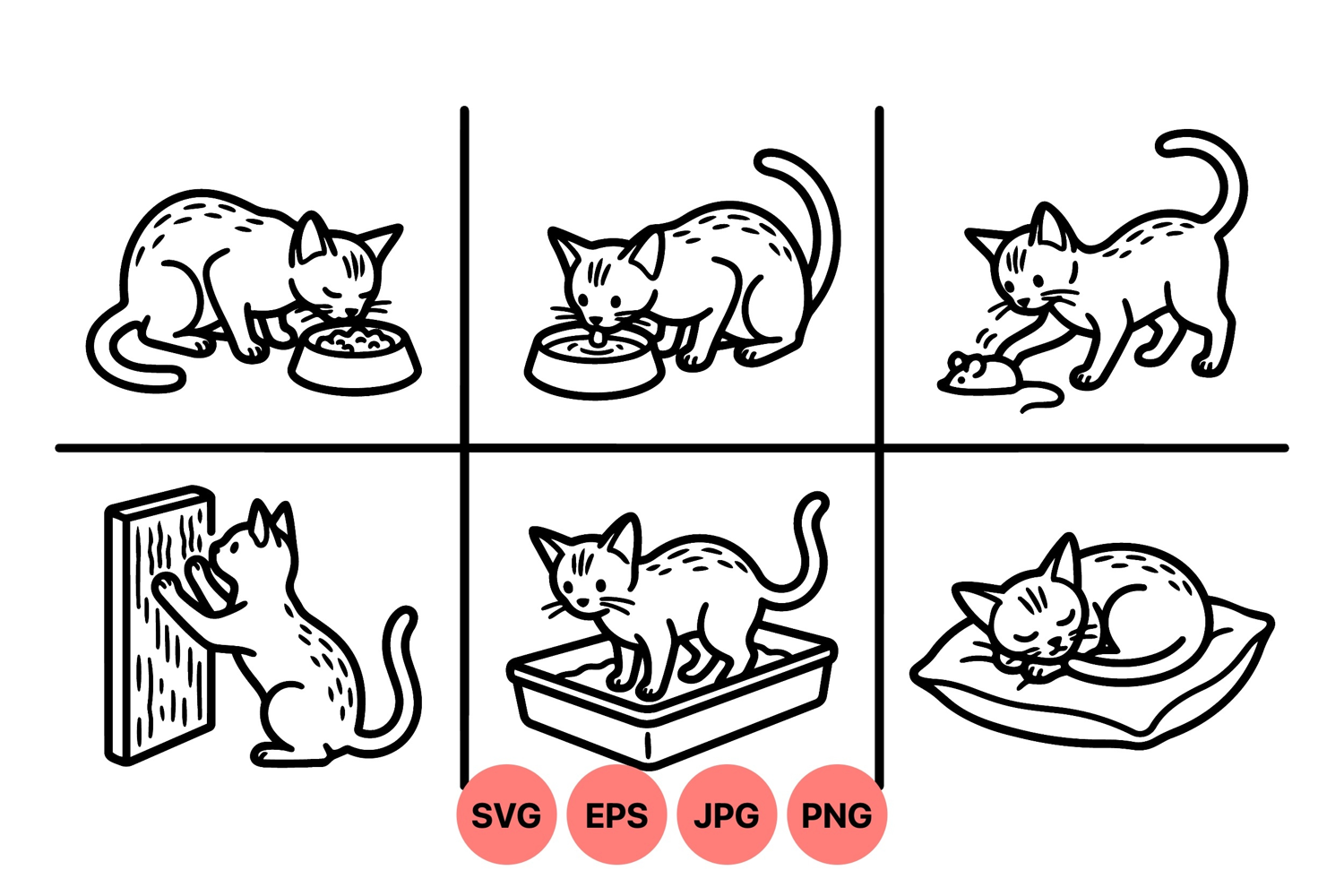 SVG EPS JPG PNG