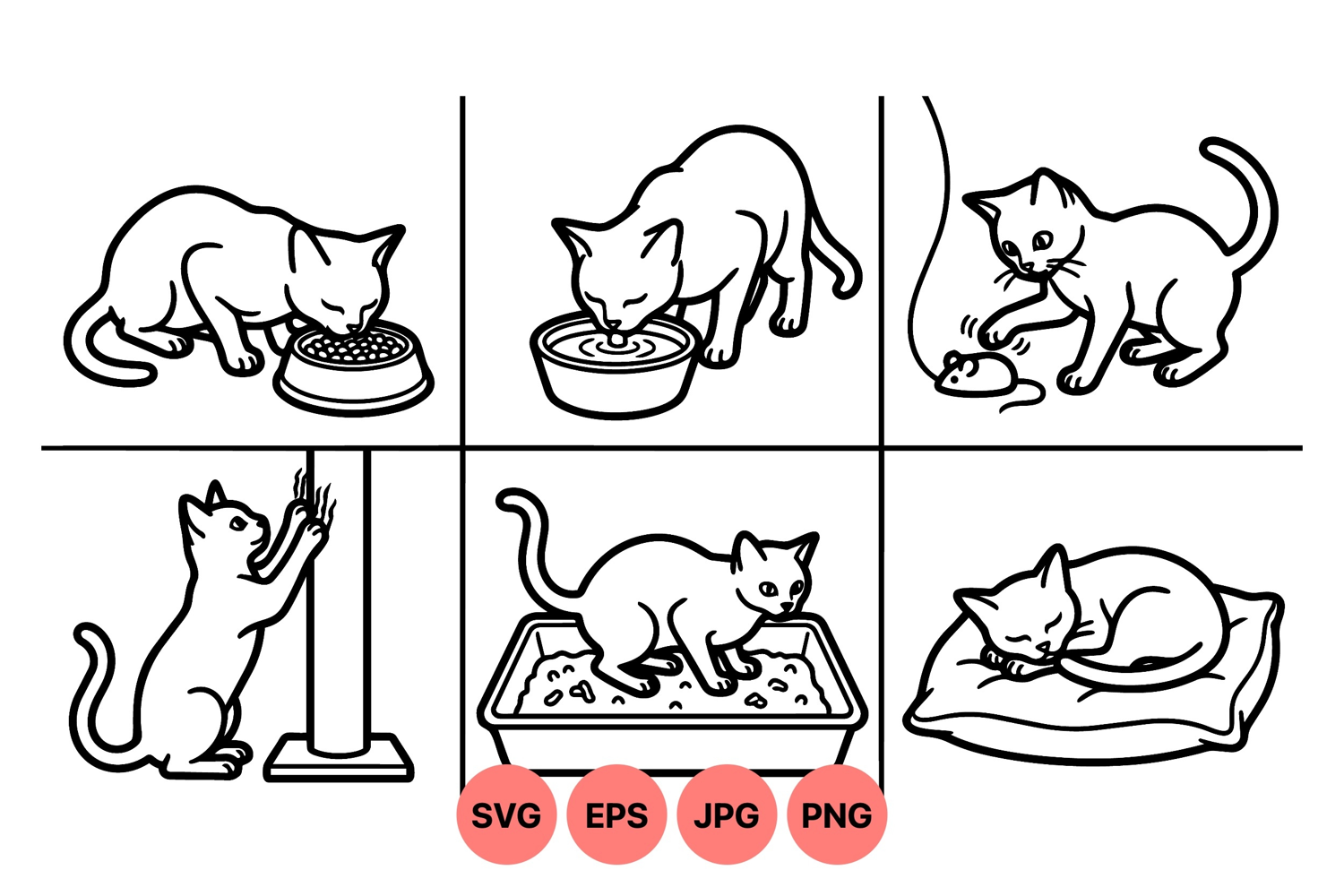 SVG EPS JPG PNG