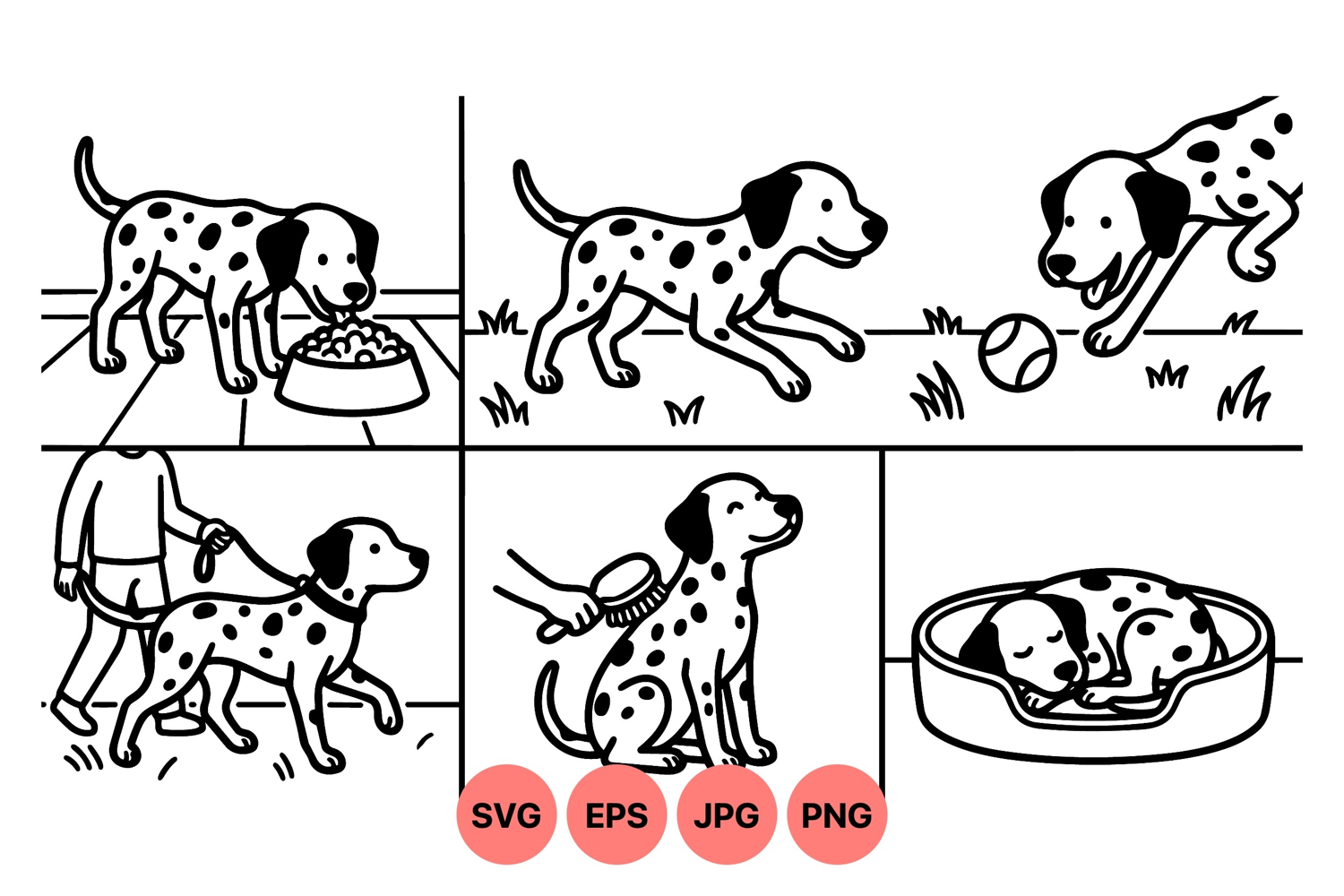 SVG EPS JPG PNG