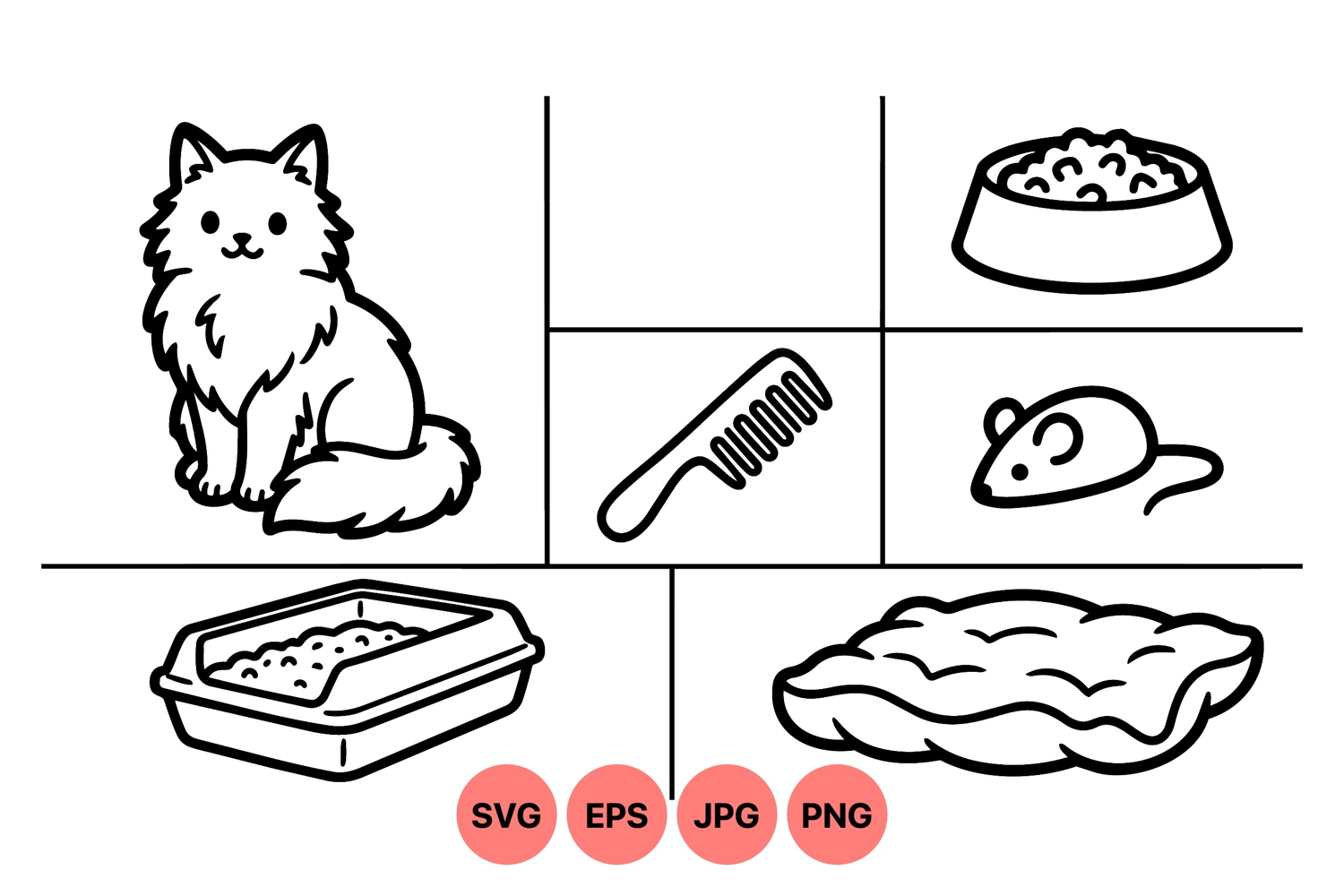 SVG EPS JPG PNG