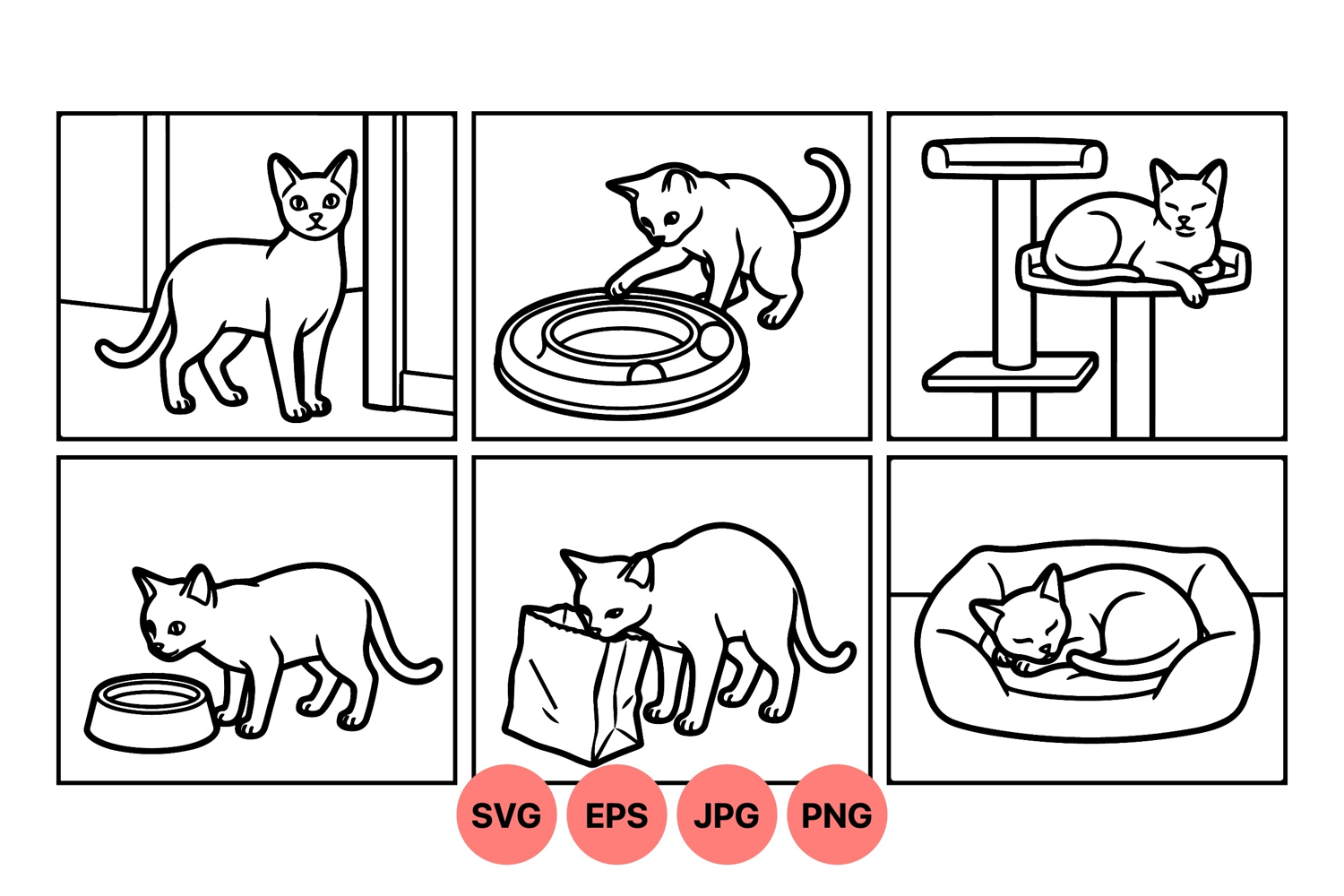 SVG EPS JPG PNG