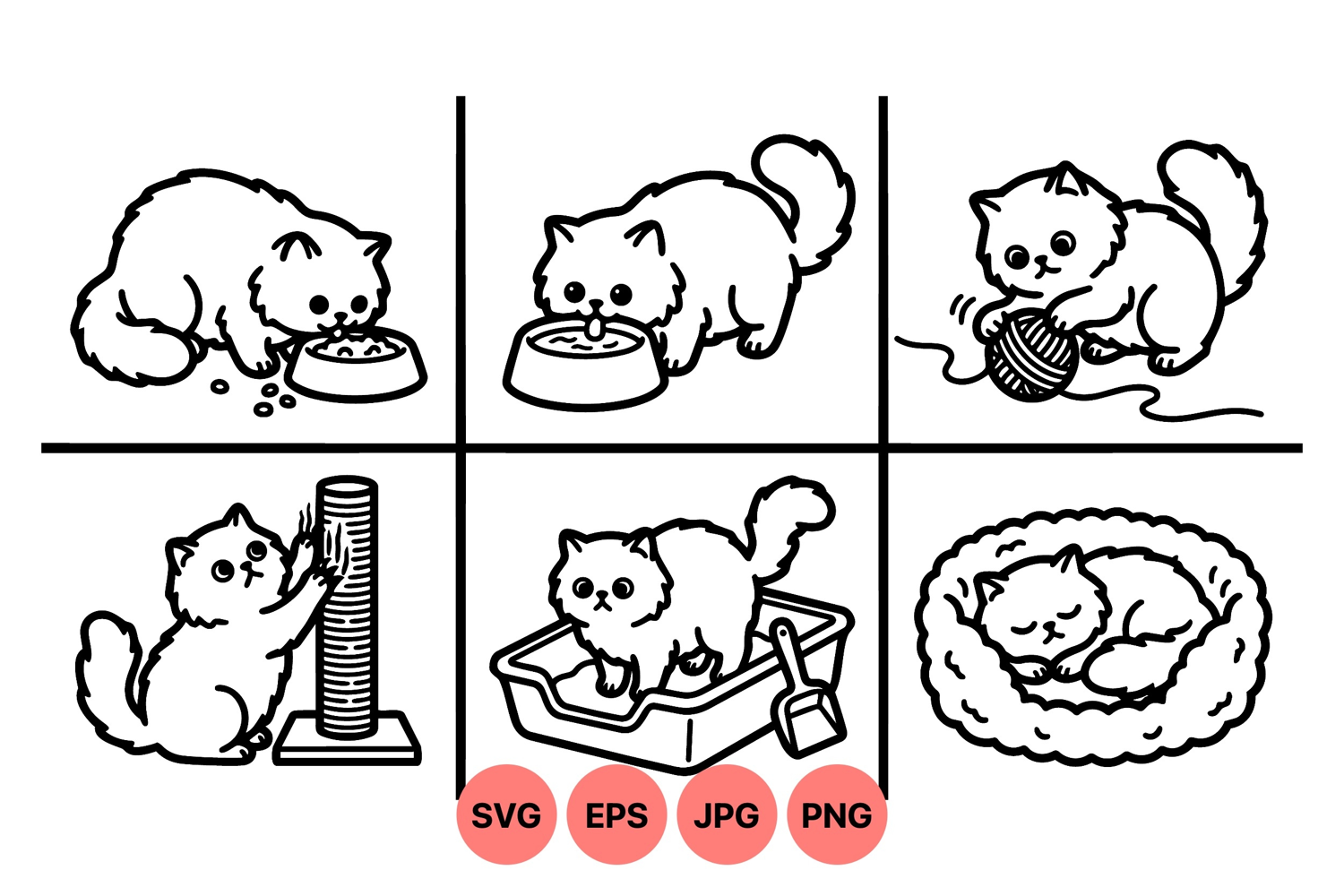 SVG EPS JPG PNG