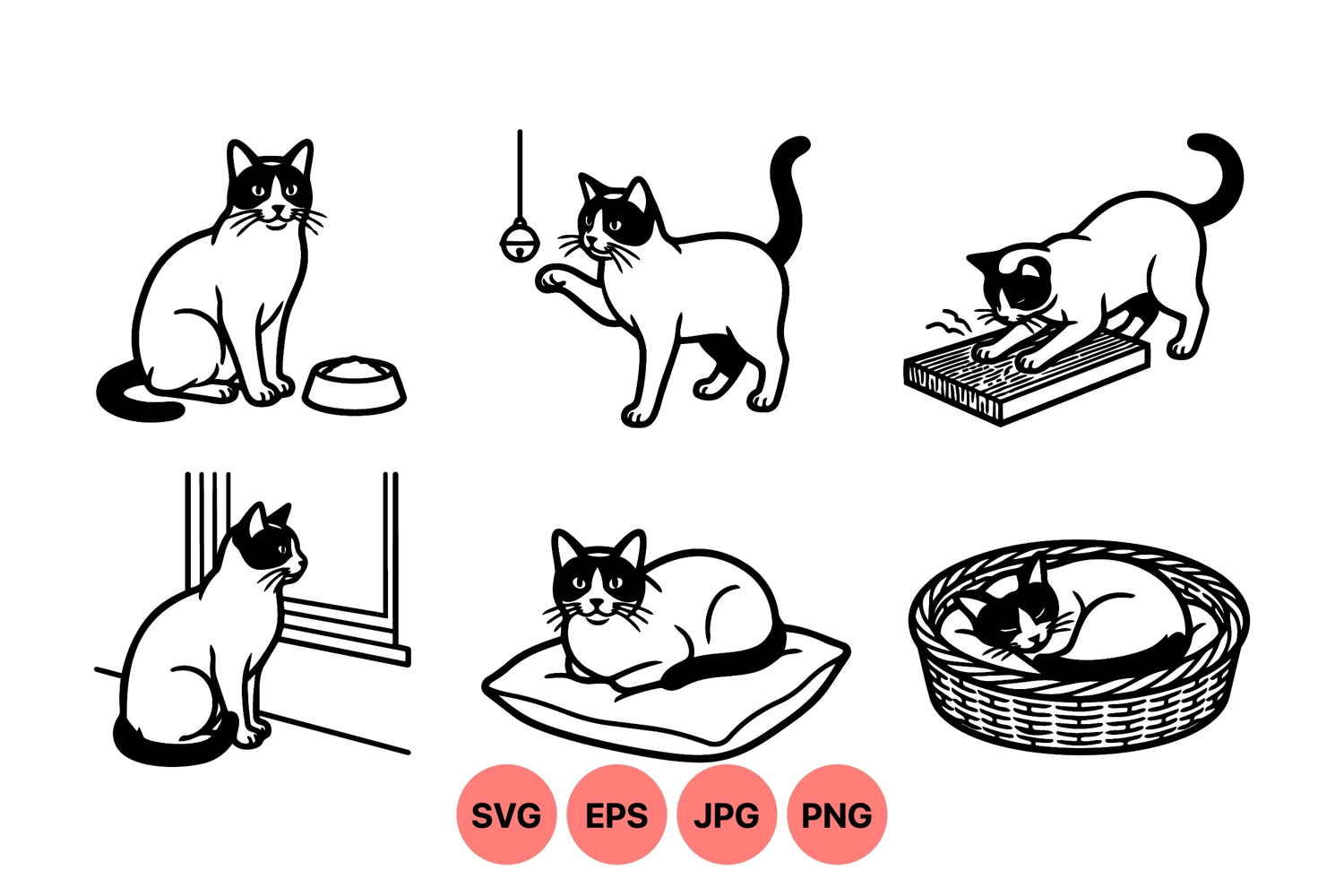 SVG EPS JPG PNG