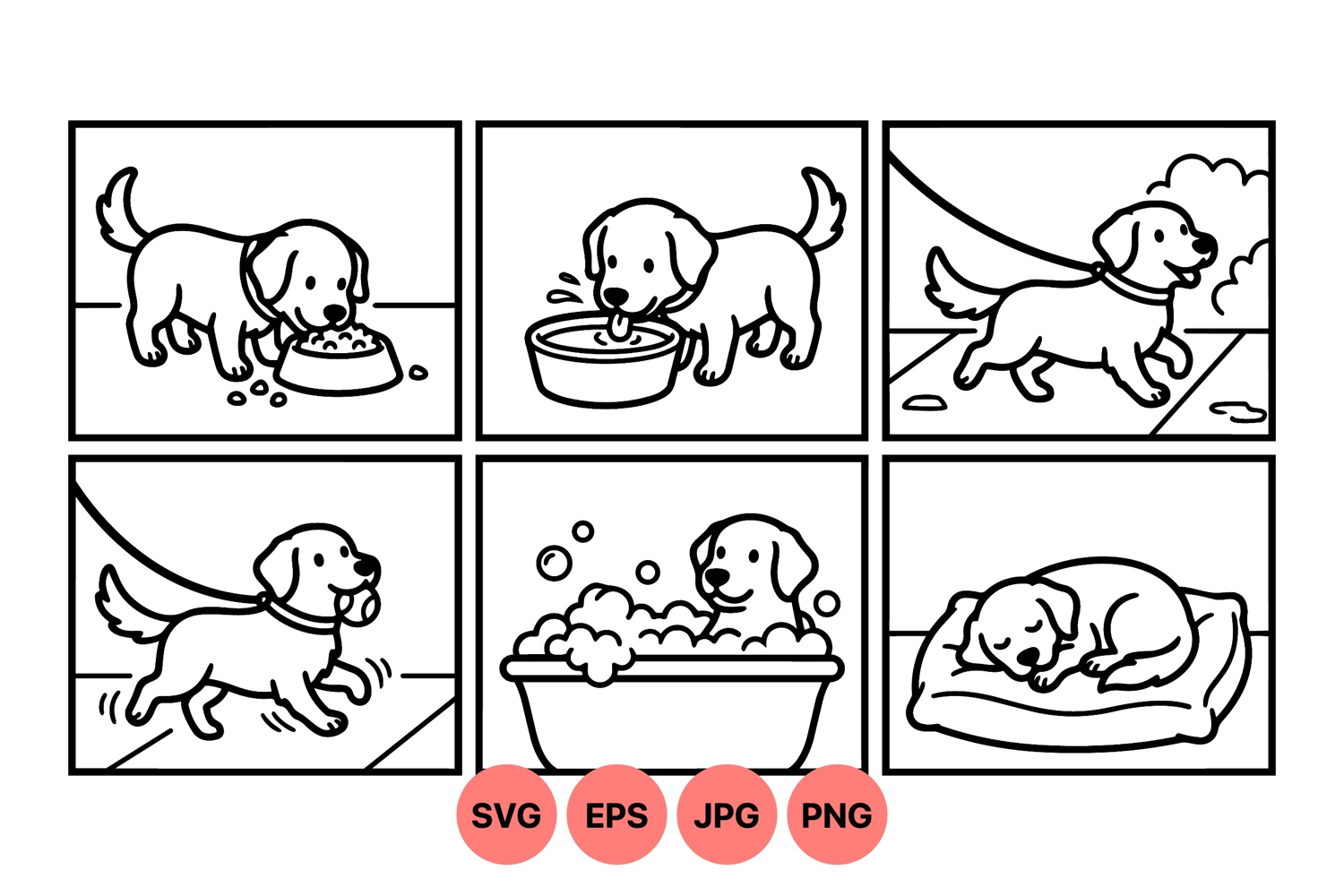 SVG EPS JPG PNG