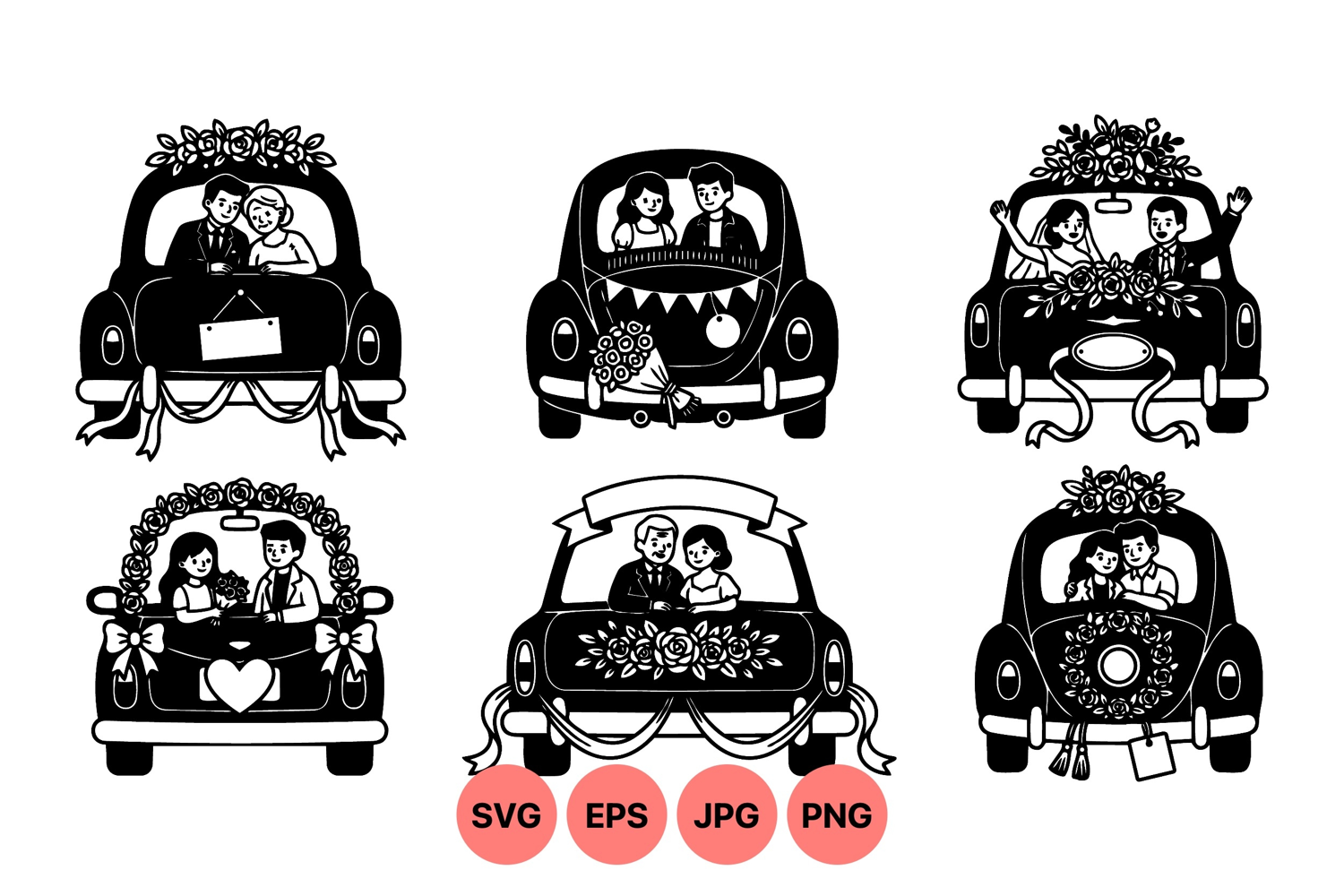 SVG EPS JPG PNG