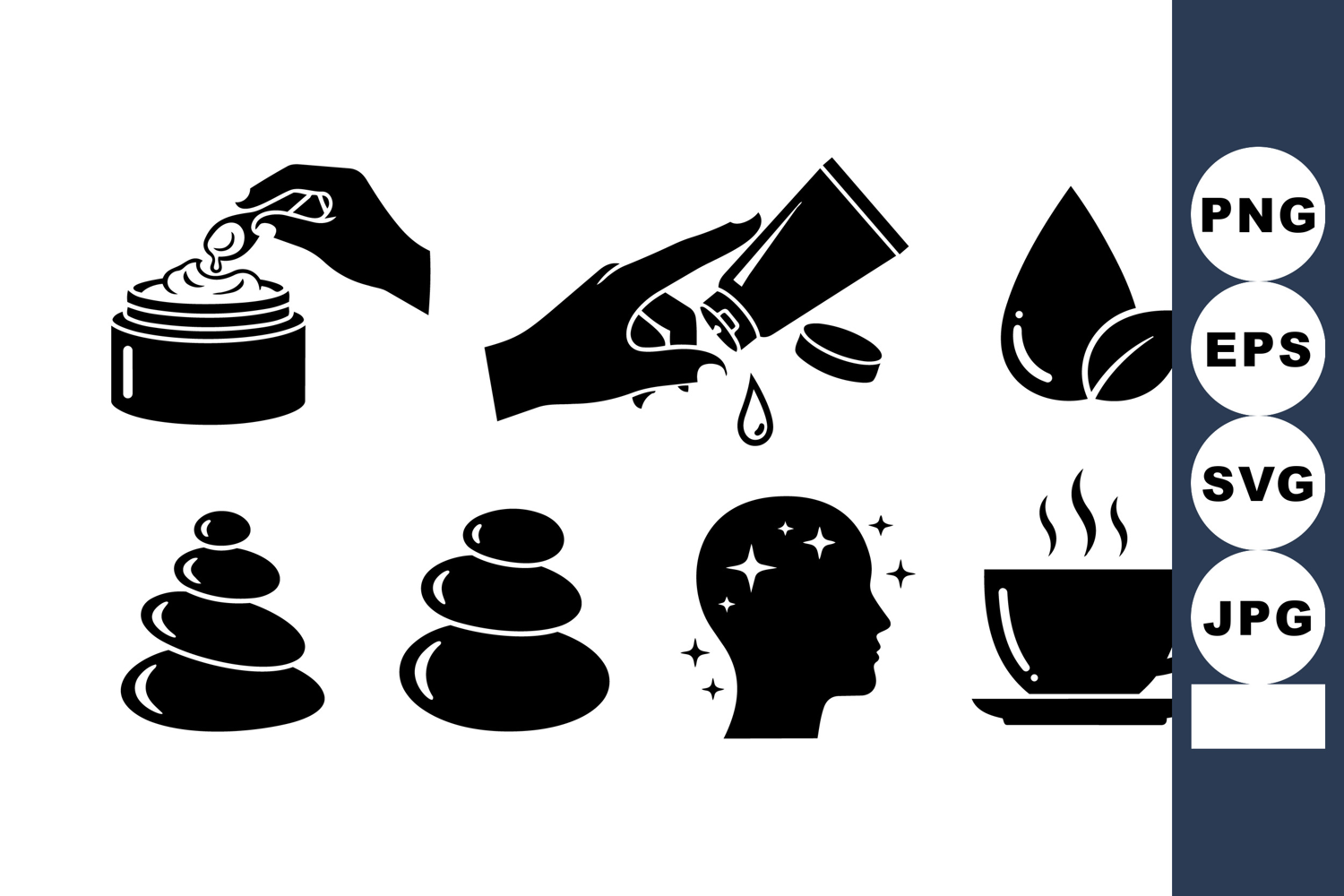 PNG
EPS
SVG
JPG