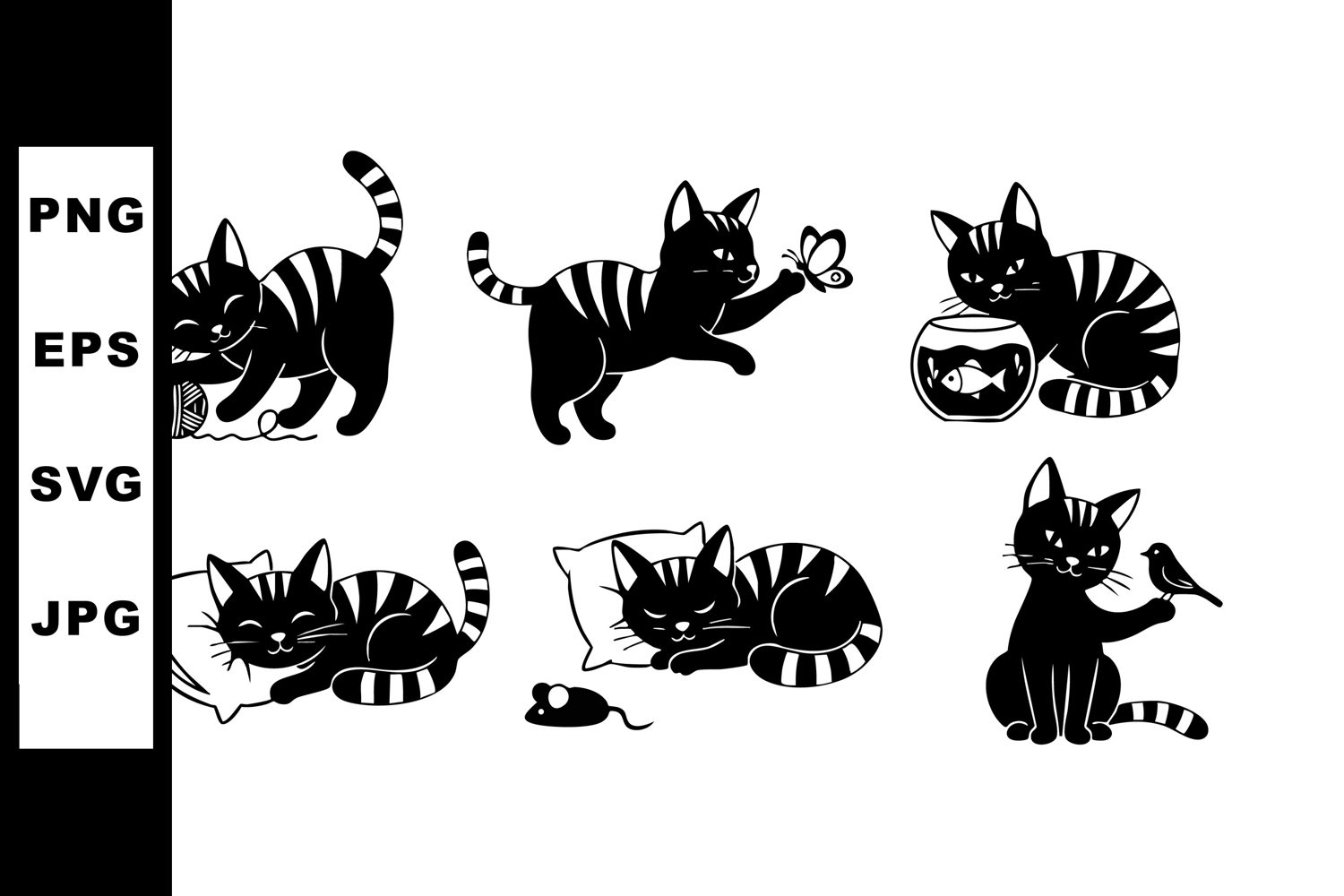 PNG
EPS
SVG
JPG