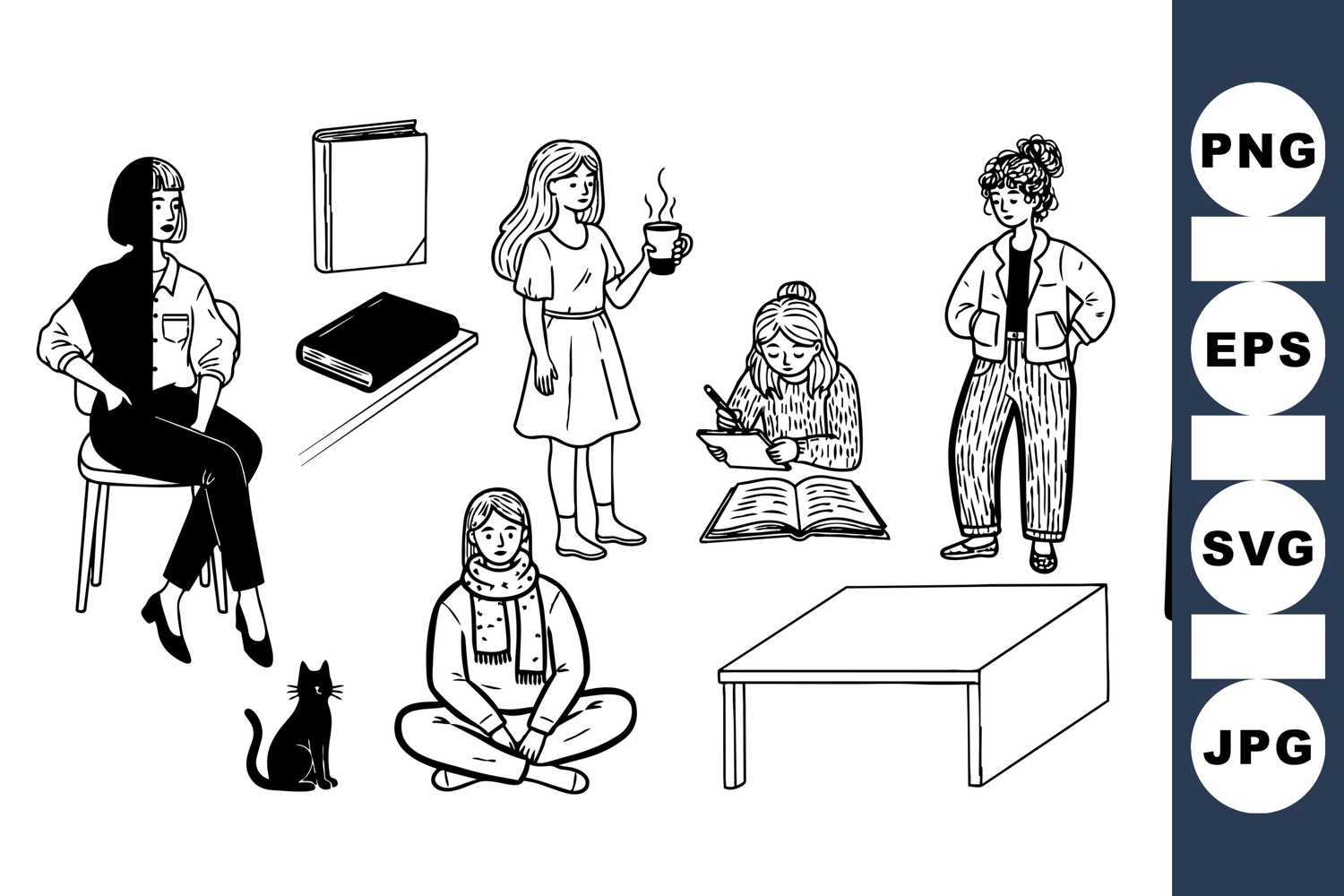 PNG

EPS

SVG

JPG