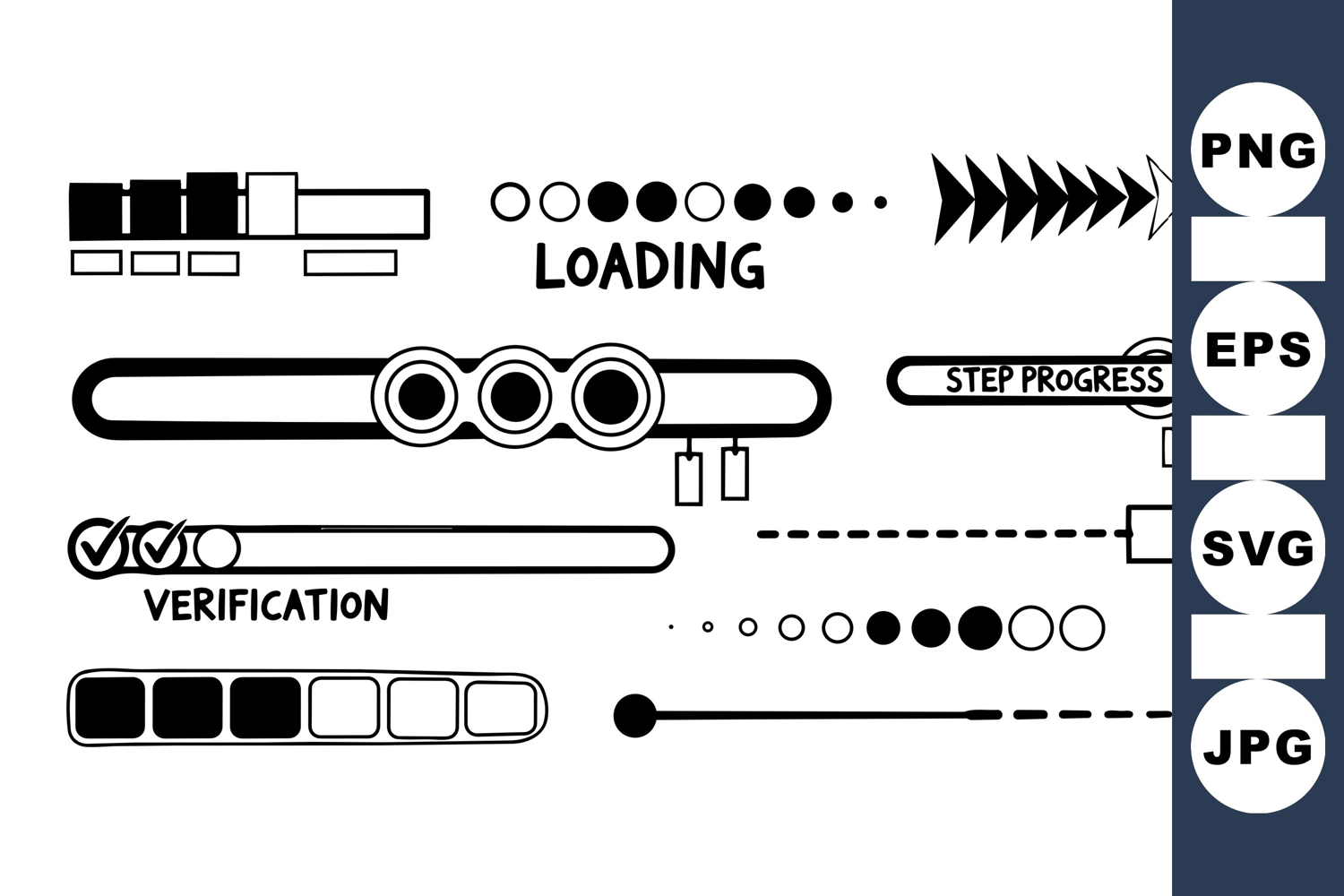 LOADING

STEP PROGRESS

VERIFICATION

PNG

EPS

SVG

JPG