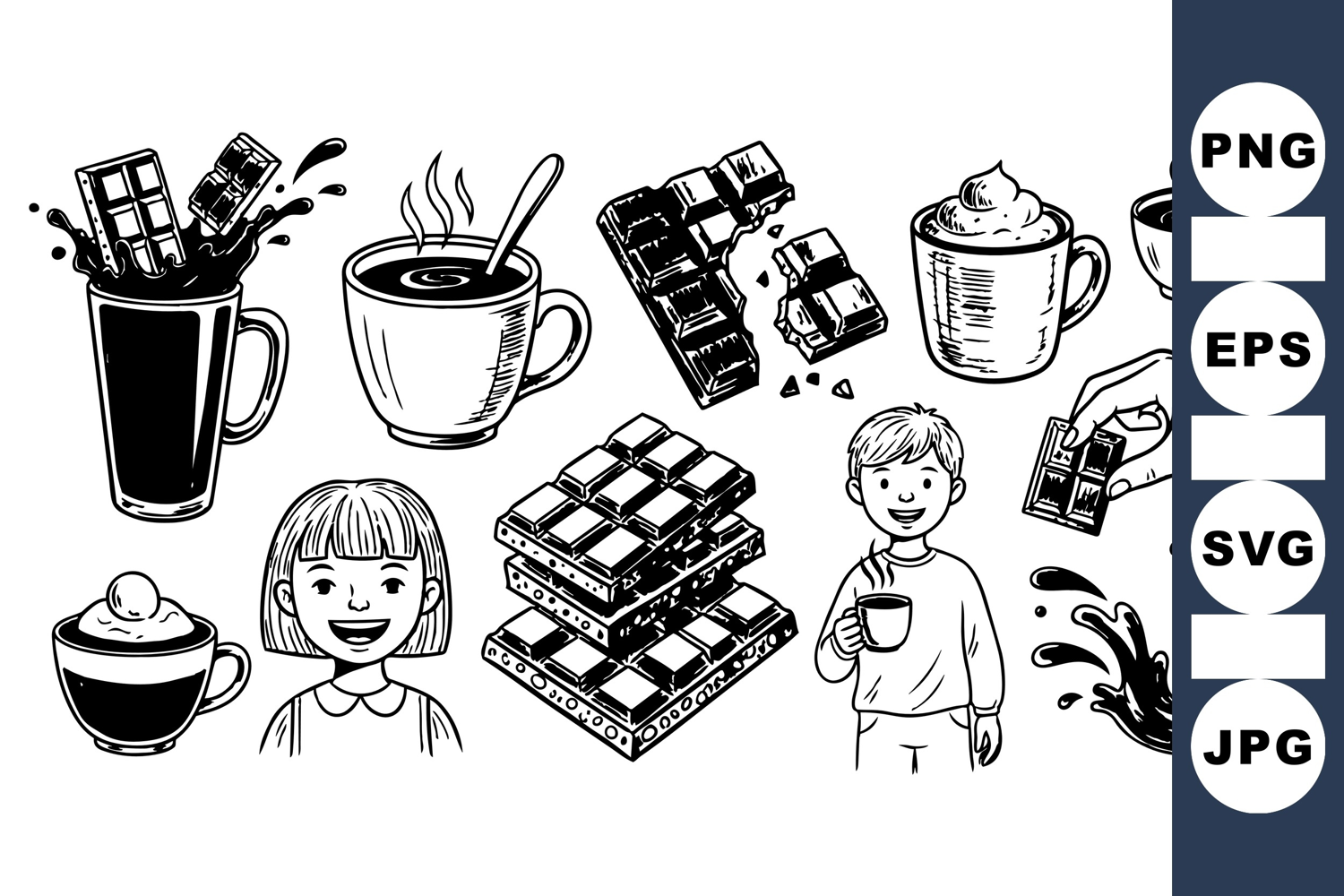 PNG
EPS
SVG
JPG