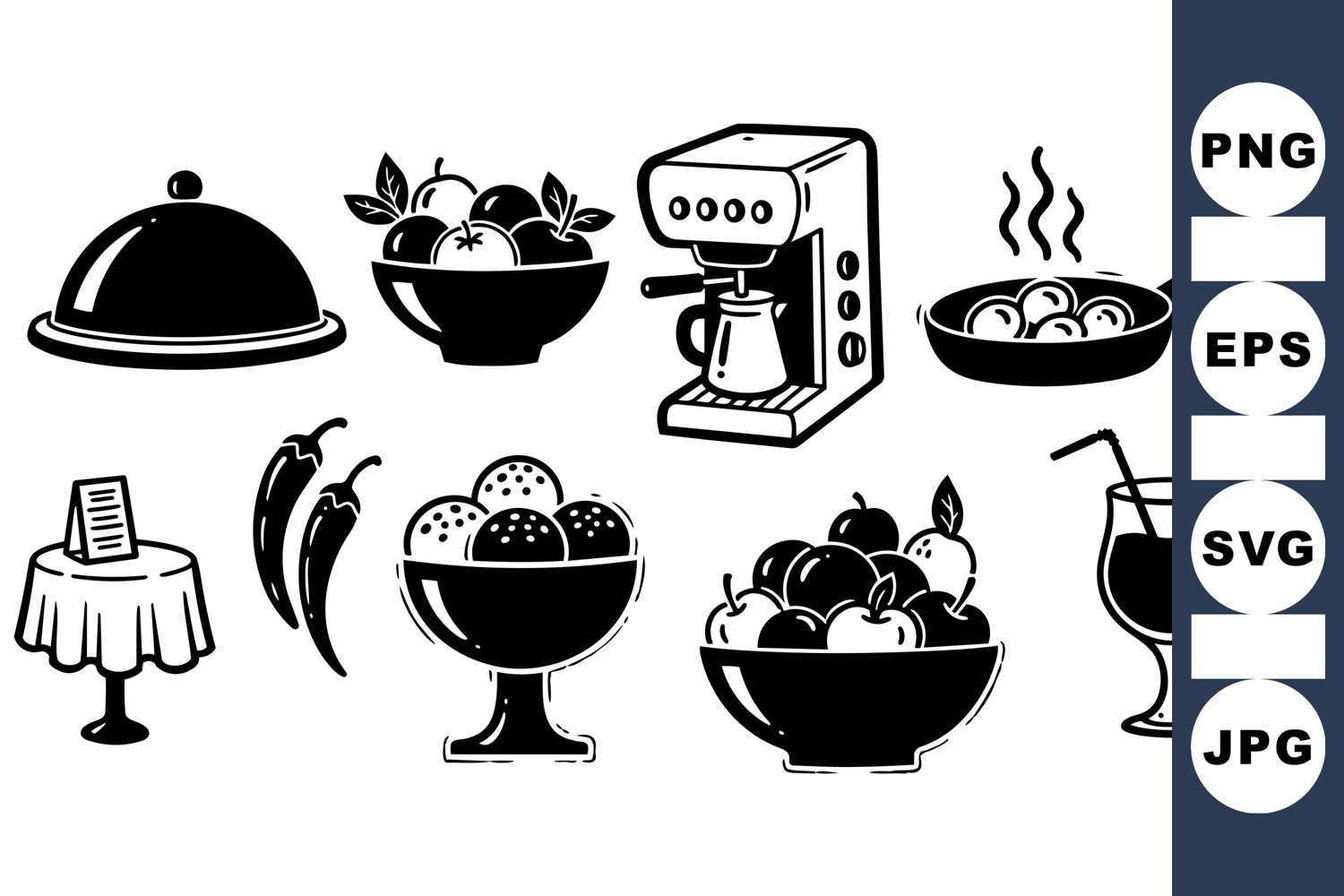 PNG

EPS

SVG

JPG