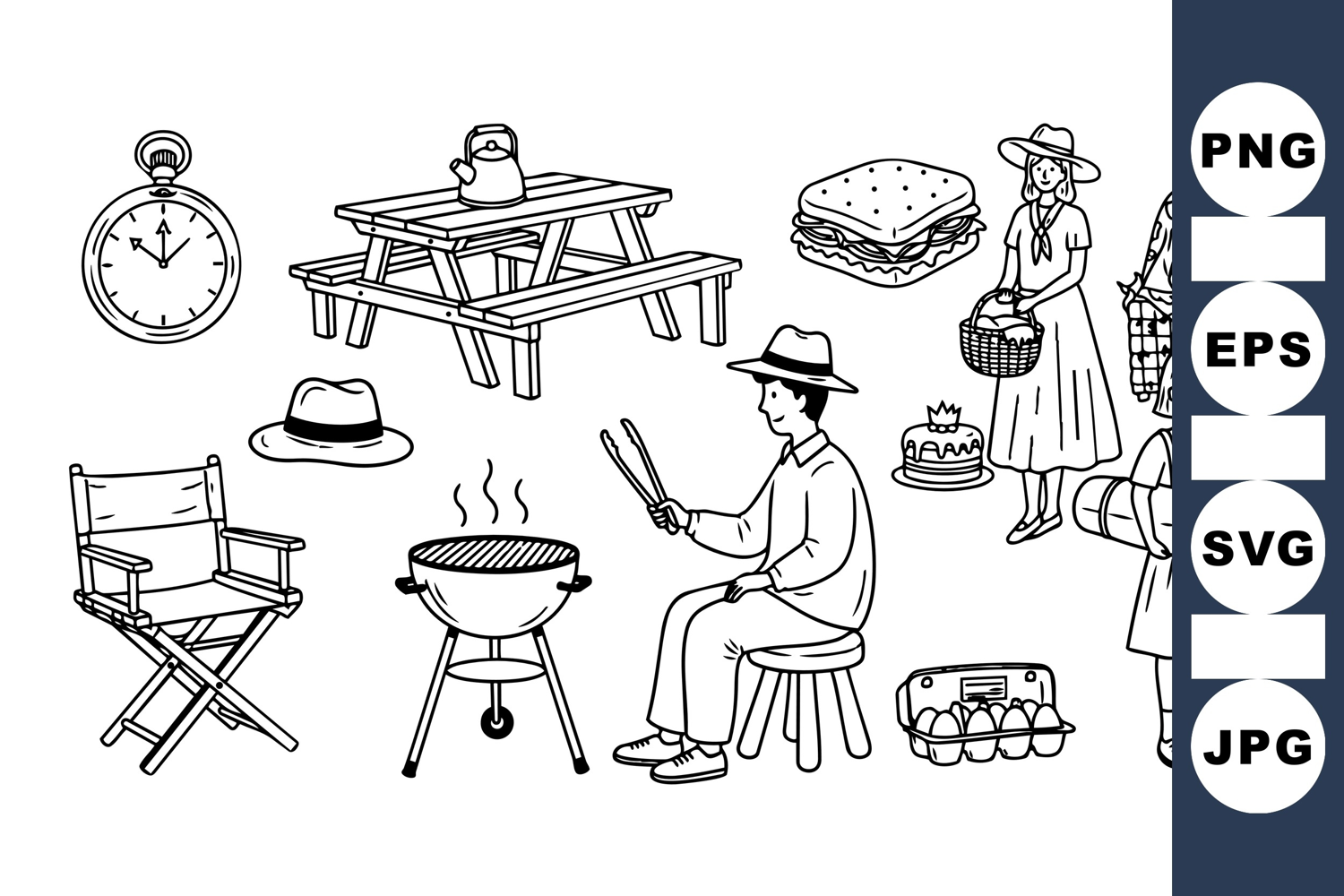 PNG

EPS

SVG

JPG