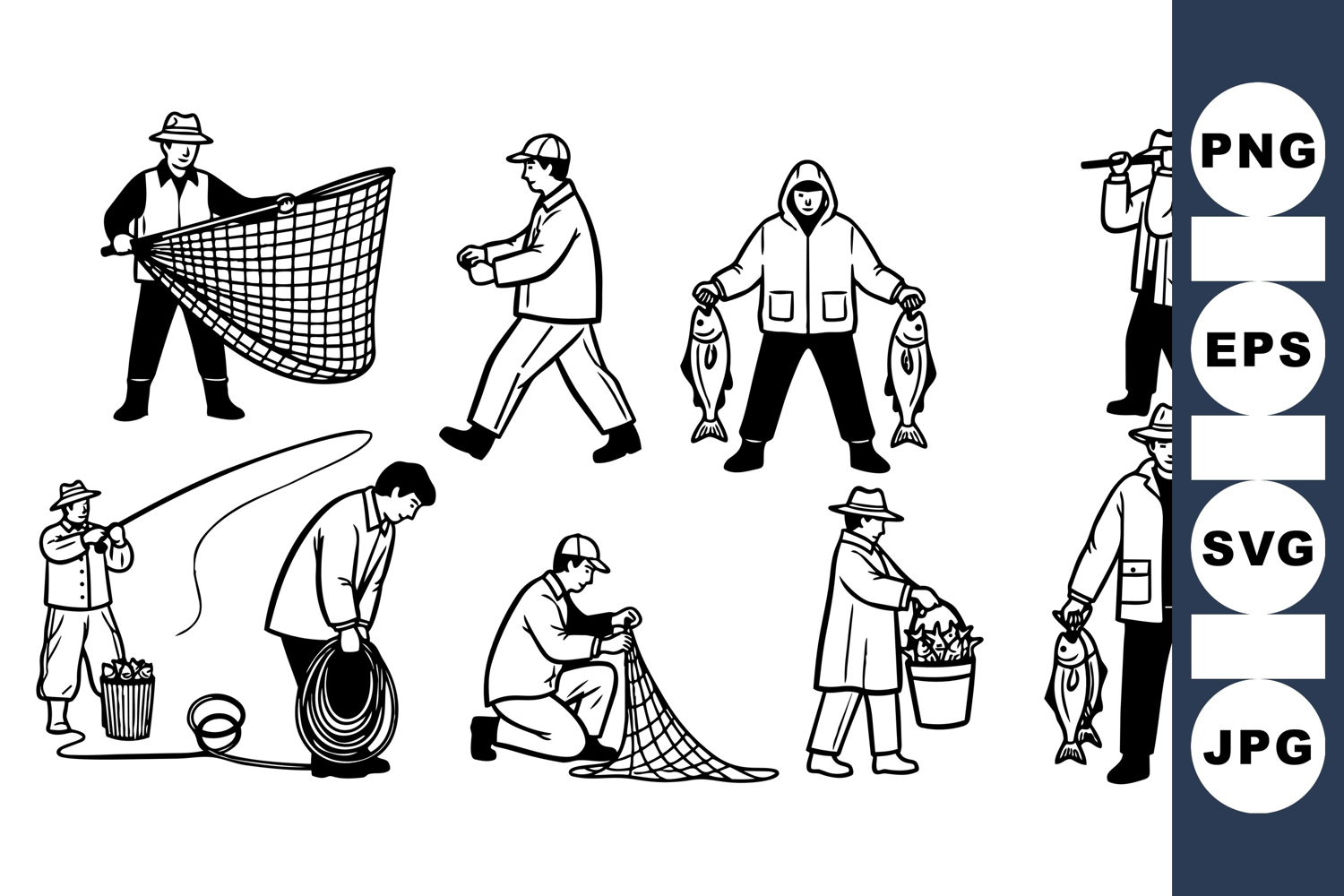 PNG

EPS

SVG

JPG