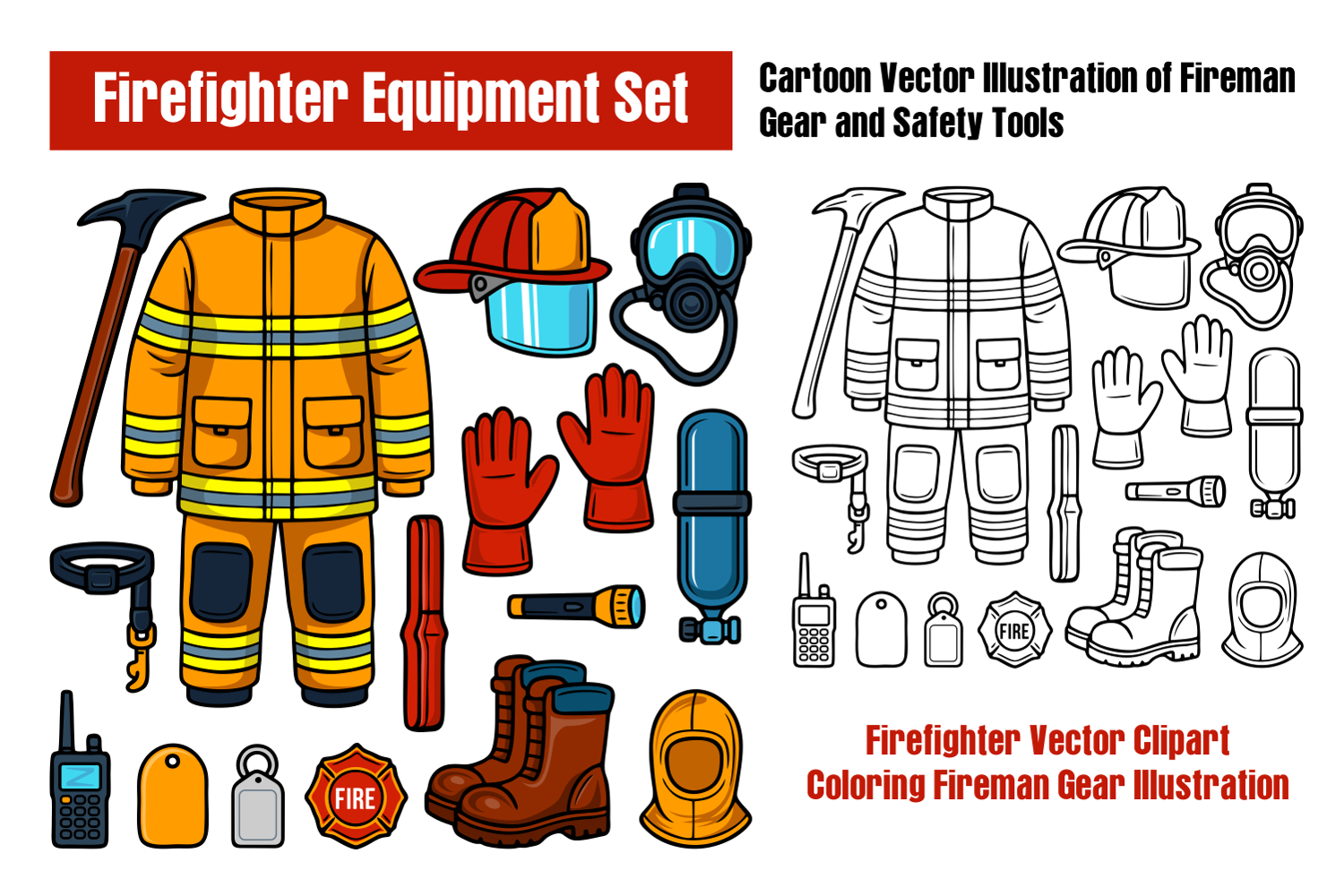 Firefighter Equipment Set

Cartoon Vector Illustration of Fireman Gear and Safety Tools

FIRE

FIRE

Firefighter Vector Clipart
Coloring Fireman Gear Illustration