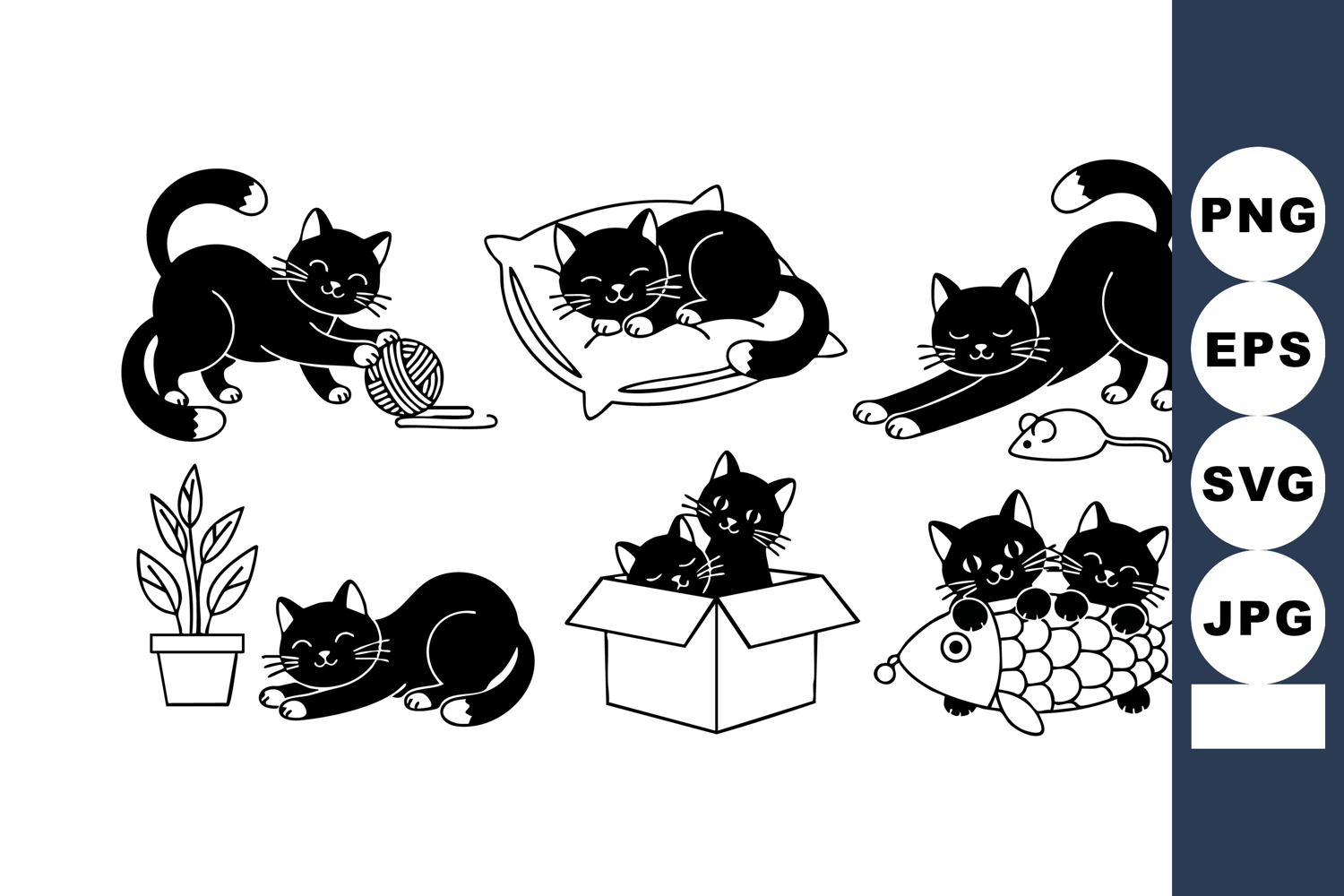 PNG

EPS

SVG

JPG