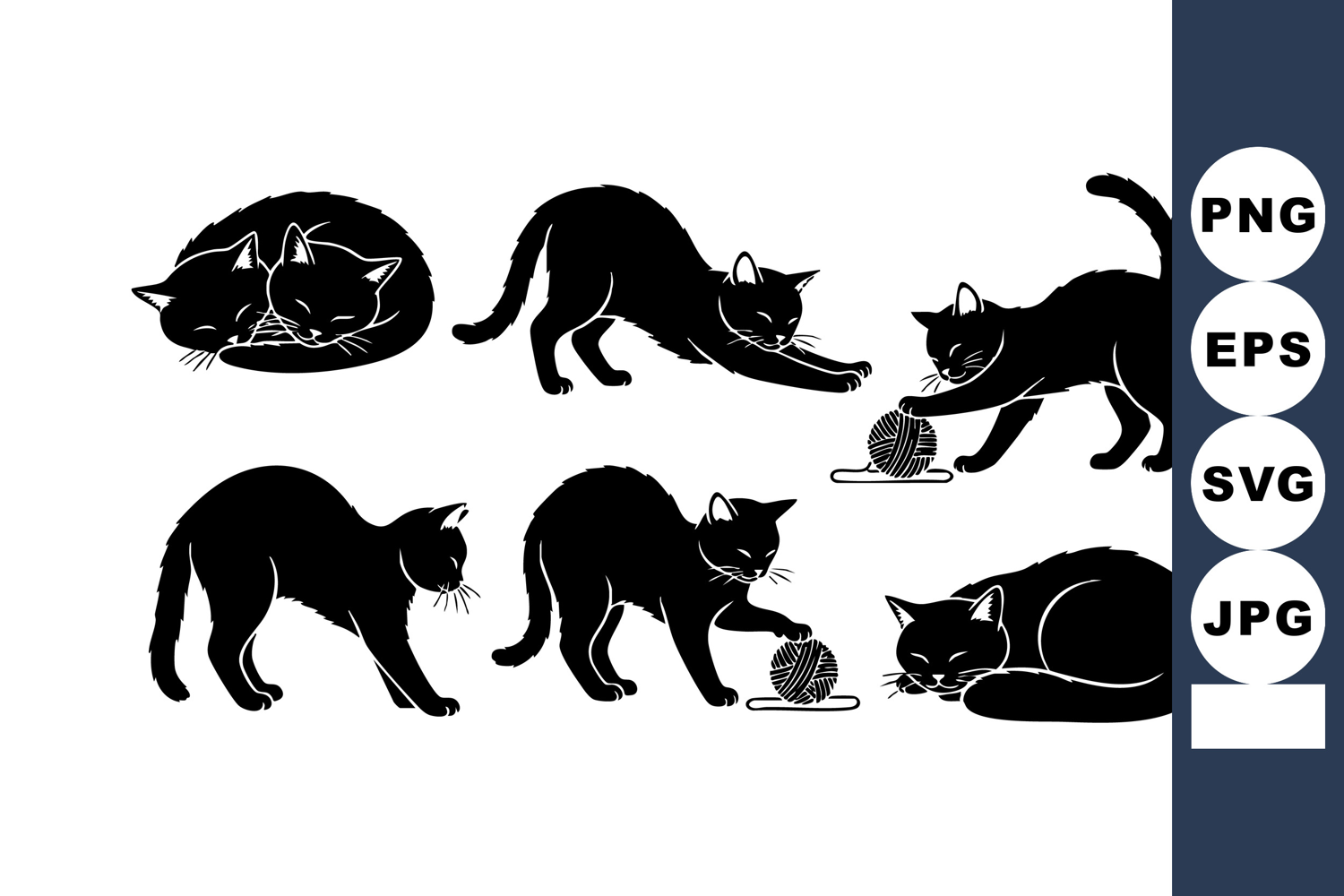 PNG

EPS

SVG

JPG