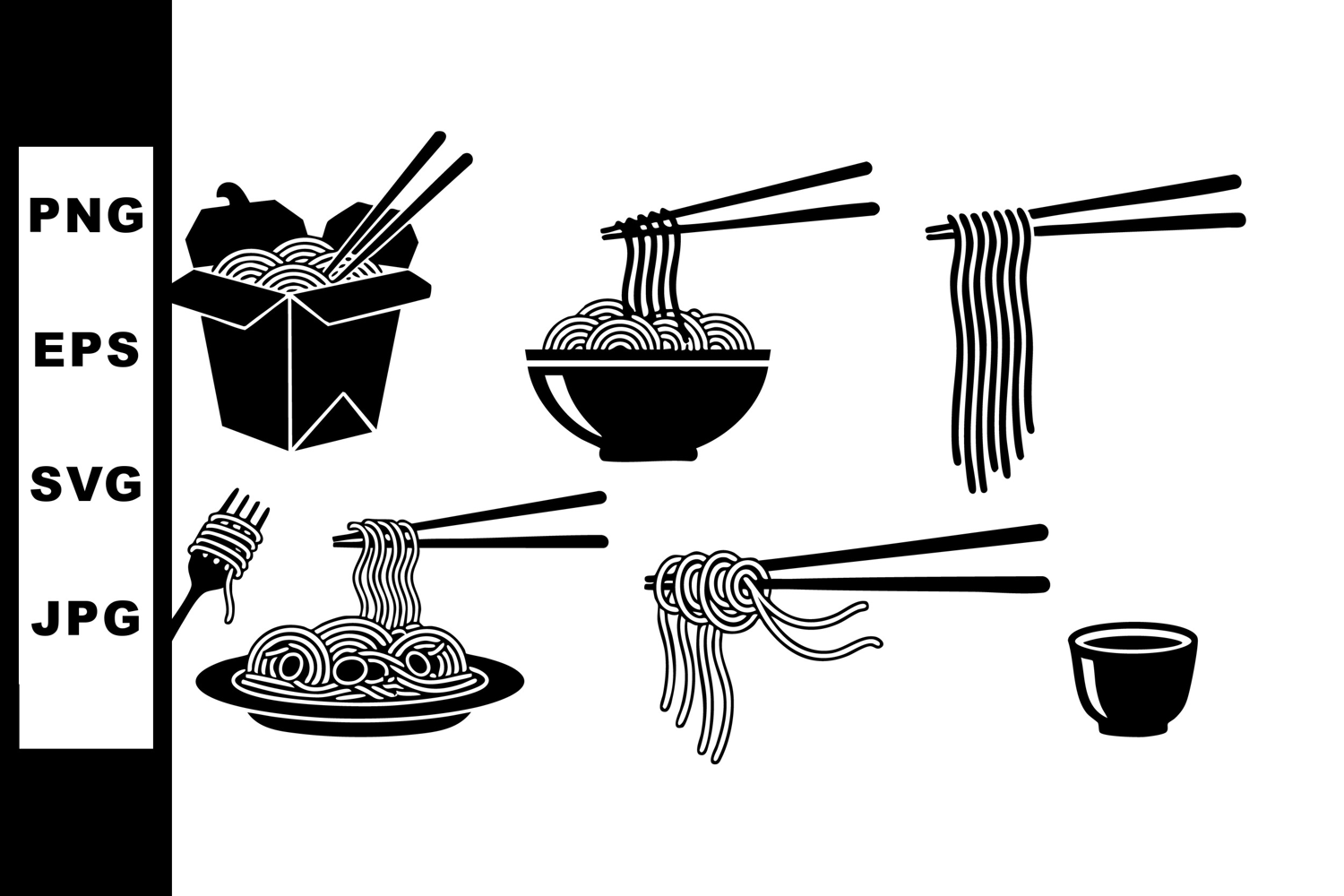 PNG

EPS

SVG

JPG