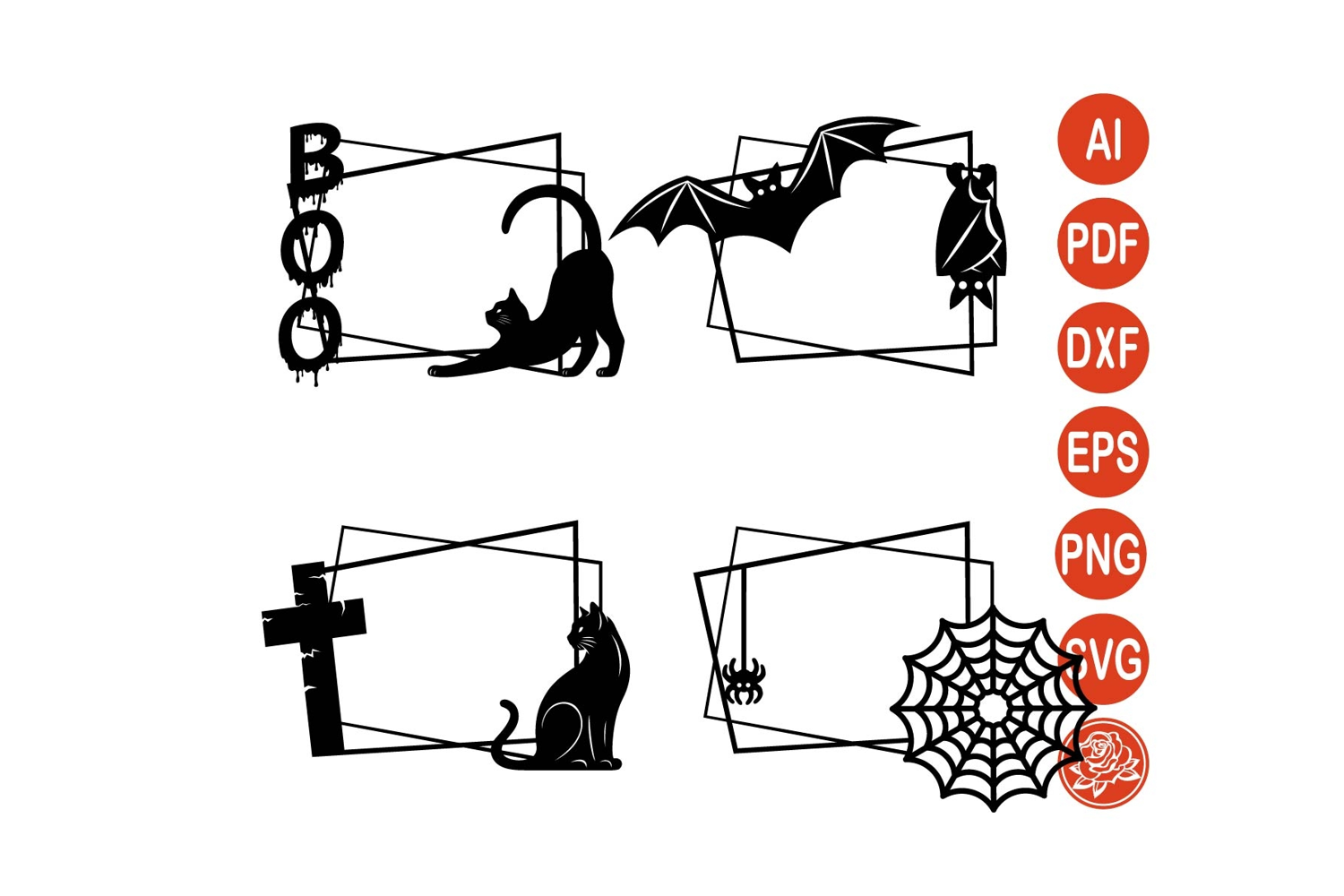 BOO

AI

PDF

DXF

EPS

PNG

SVG