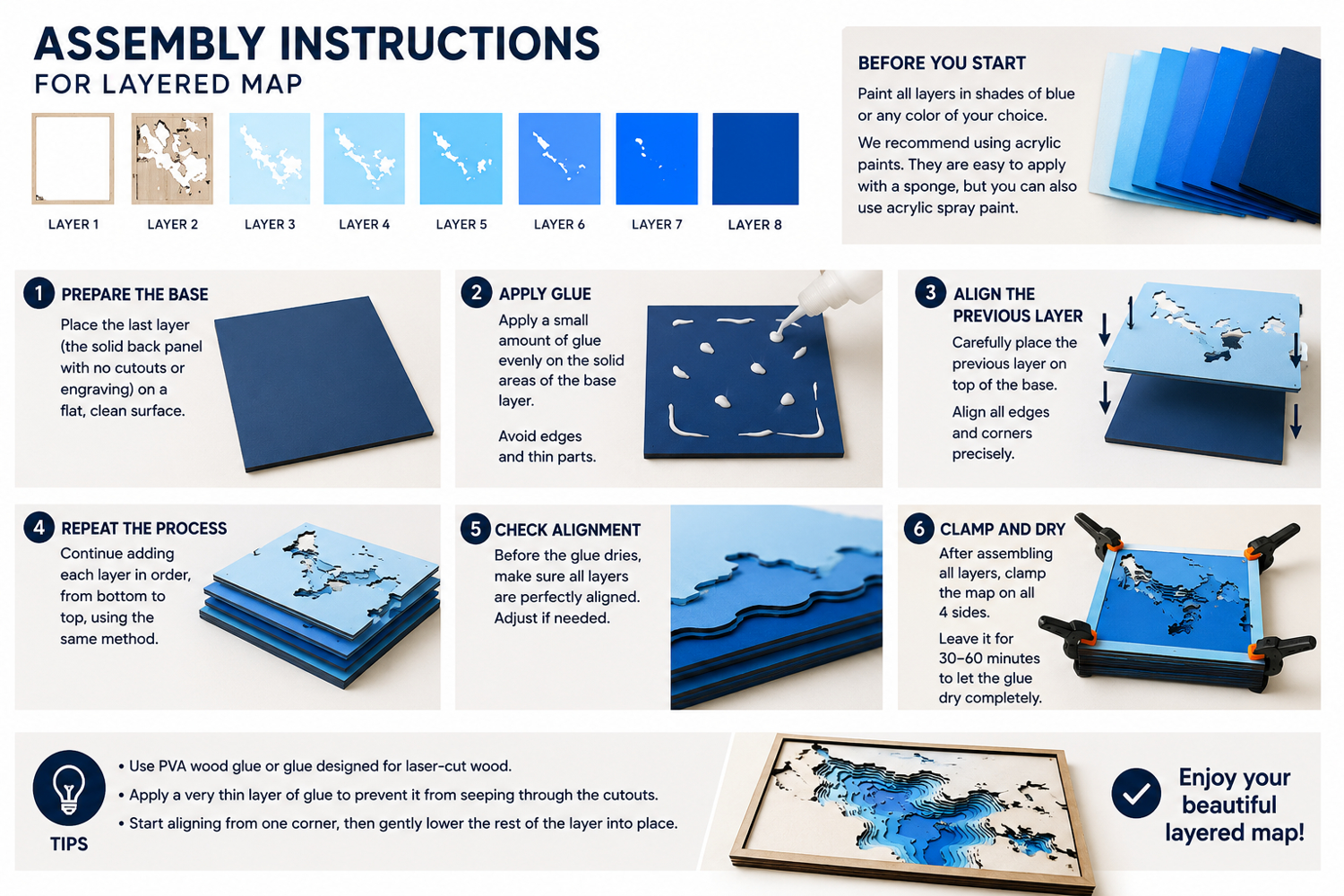 ASSEMBLY INSTRUCTIONS
FOR LAYERED MAP

LAYER 1
LAYER 2
LAYER 3
LAYER 4
LAYER 5
LAYER 6
LAYER 7
LAYER 8

BEFORE YOU START
Paint all layers in shades of blue or any color of your choice.
We recommend using acrylic paints. They are easy to apply with a sponge, but you can also use acrylic spray paint.

1 PREPARE THE BASE
Place the last layer (the solid back panel with no cutouts or engraving) on a flat, clean surface.

2 APPLY GLUE
Apply a small amount of glue evenly on the solid areas of the base layer.
Avoid edges and thin parts.

3 ALIGN THE PREVIOUS LAYER
Carefully place the previous layer on top of the base.
Align all edges and corners precisely.

4 REPEAT THE PROCESS
Continue adding each layer in order, from bottom to top, using the same method.

5 CHECK ALIGNMENT
Before the glue dries, make sure all layers are perfectly aligned. Adjust if needed.

6 CLAMP AND DRY
After assembling all layers, clamp the map on all 4 sides.
Leave it for 30–60 minutes to let the glue dry completely.

TIPS
• Use PVA wood glue or glue designed for laser-cut wood.
• Apply a very thin layer of glue to prevent it from seeping through the cutouts.
• Start aligning from one corner, then gently lower the rest of the layer into place.

Enjoy your beautiful layered map!