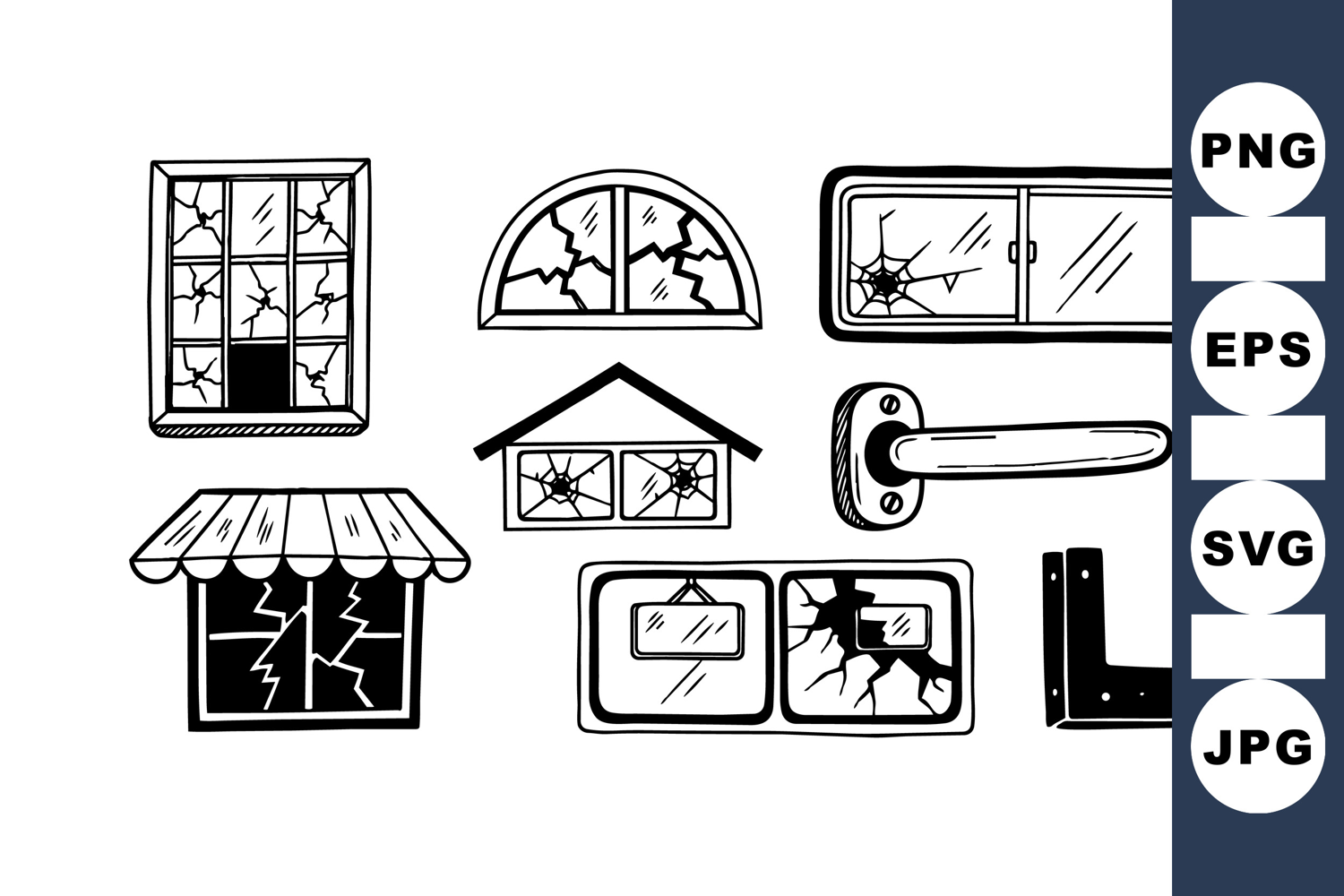 PNG

EPS

SVG

JPG