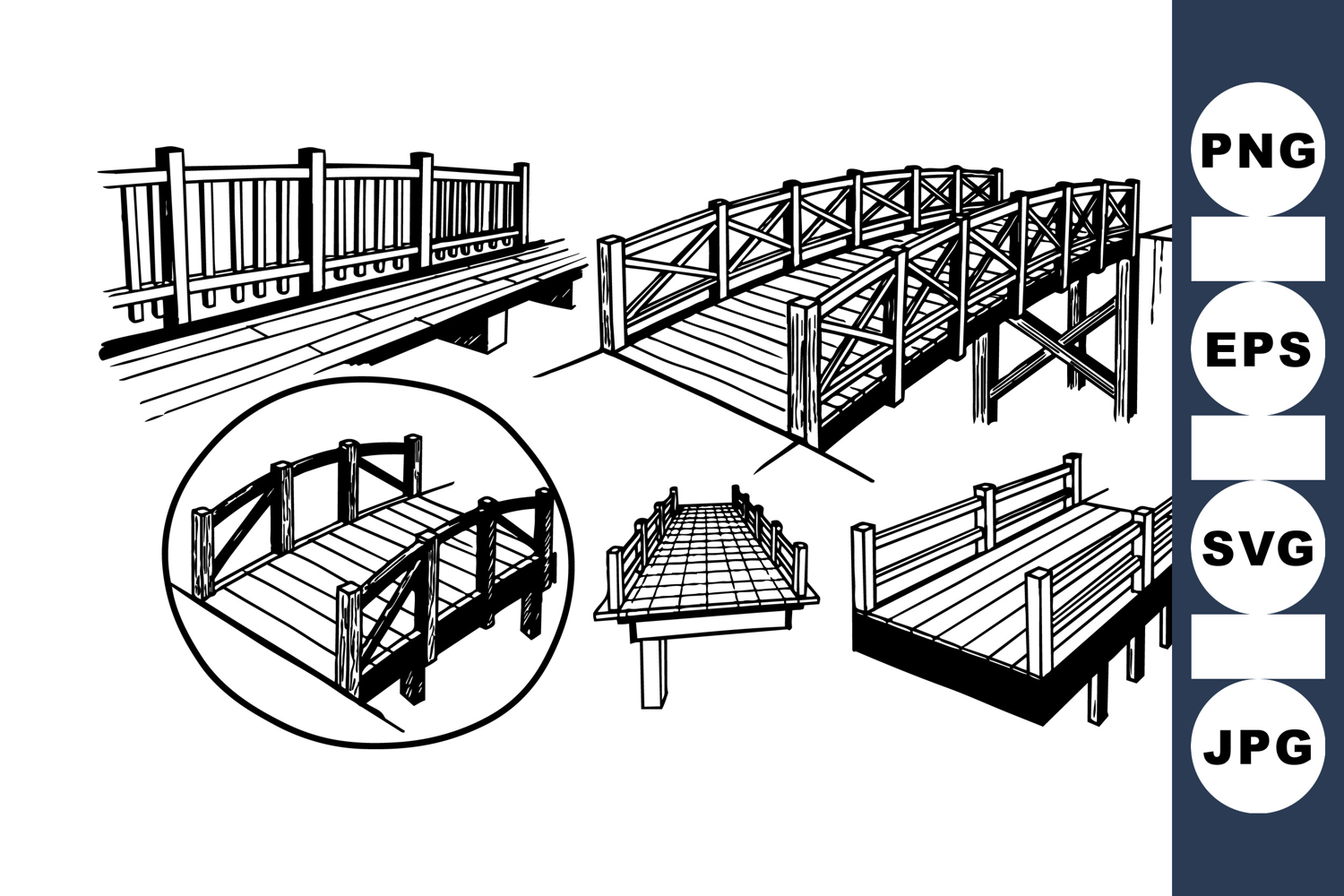 PNG

EPS

SVG

JPG