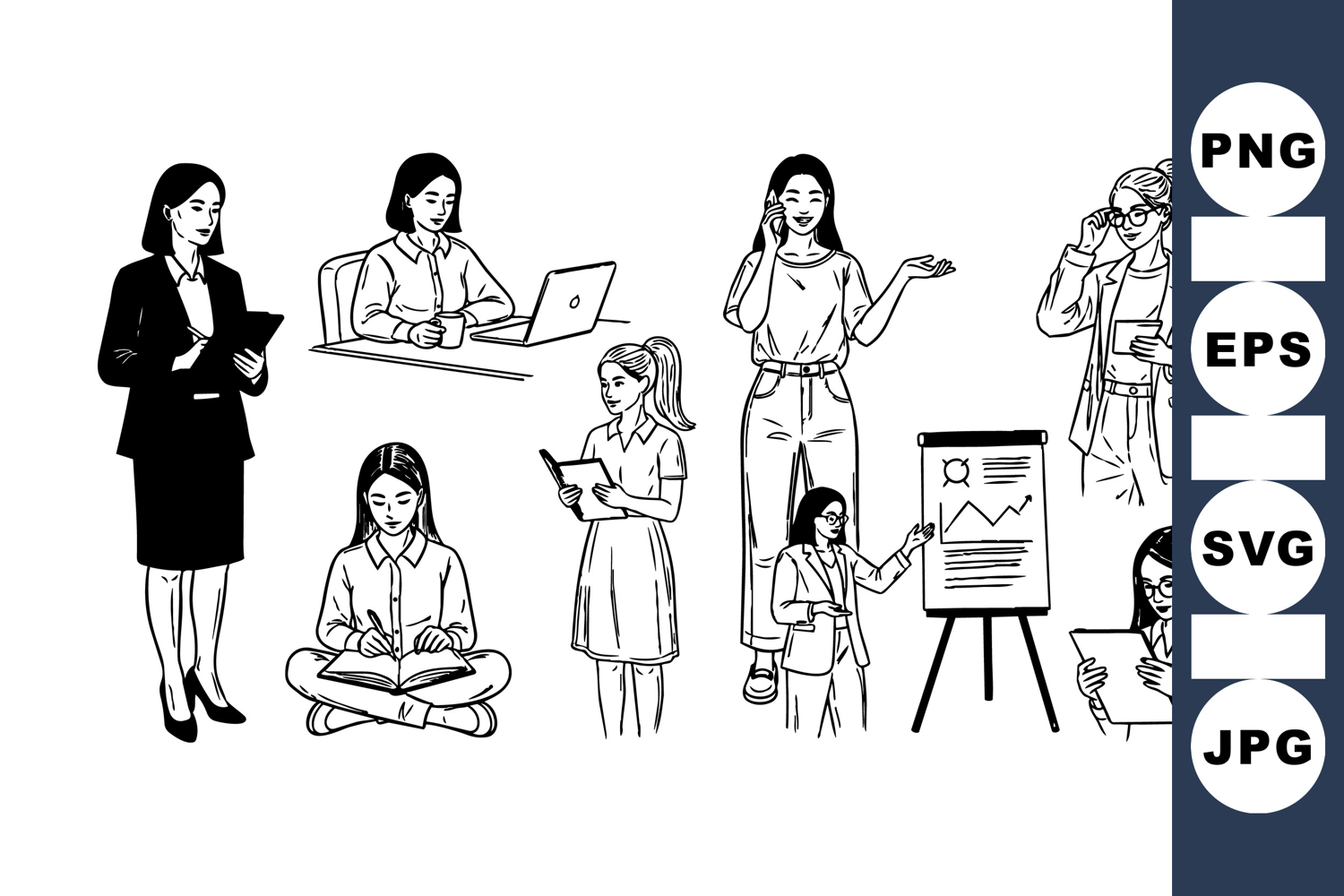 PNG
EPS
SVG
JPG