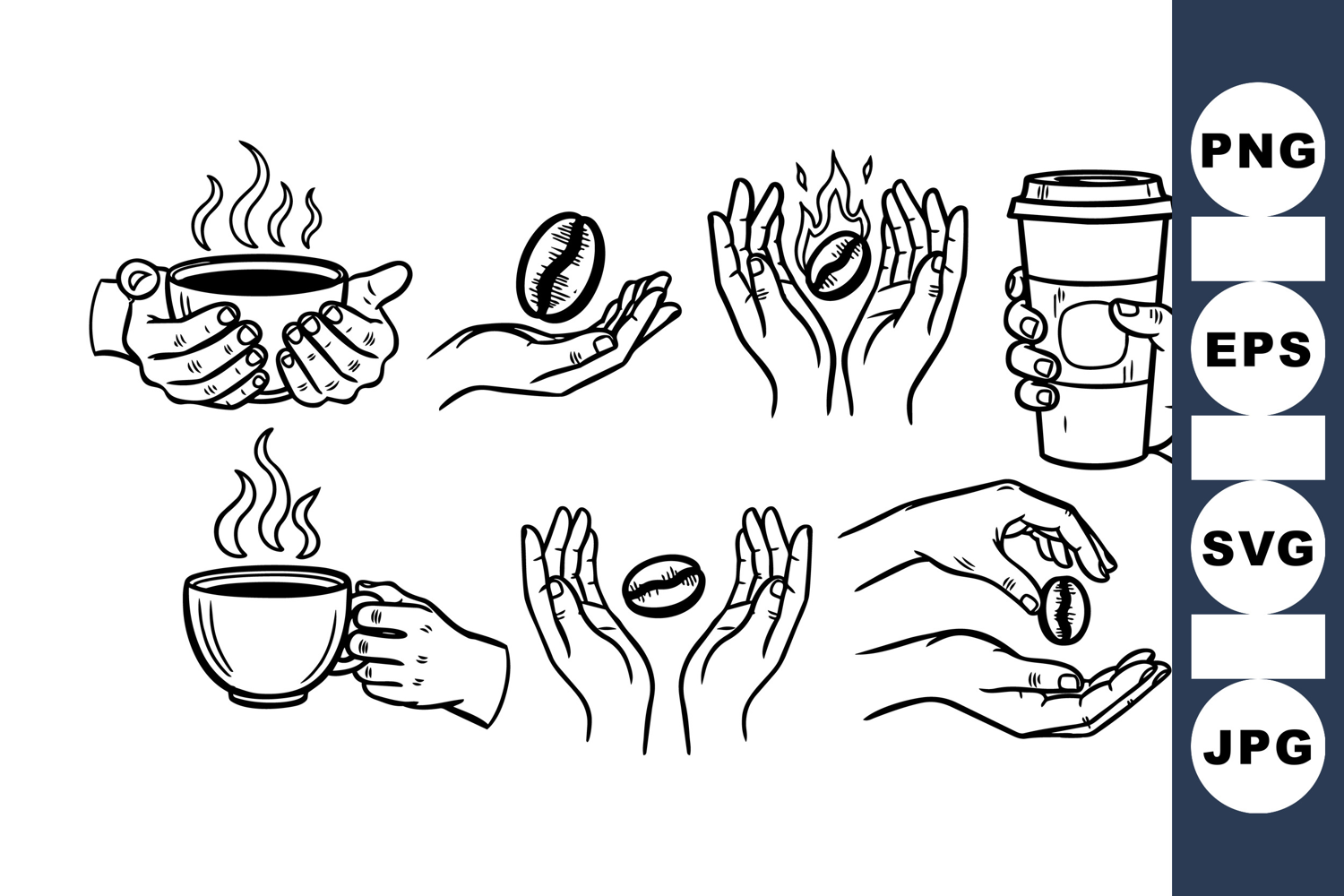 PNG

EPS

SVG

JPG