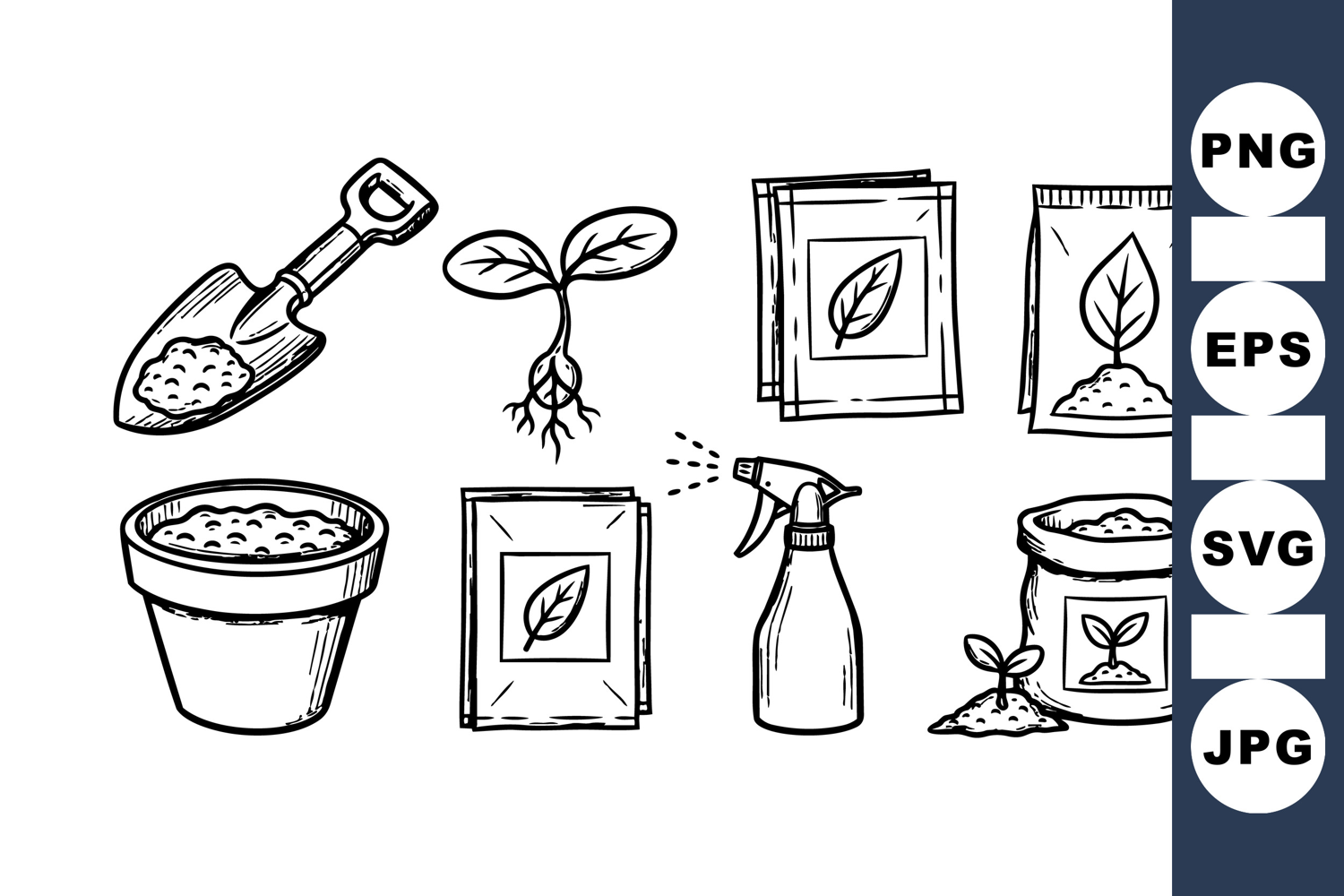 PNG

EPS

SVG

JPG