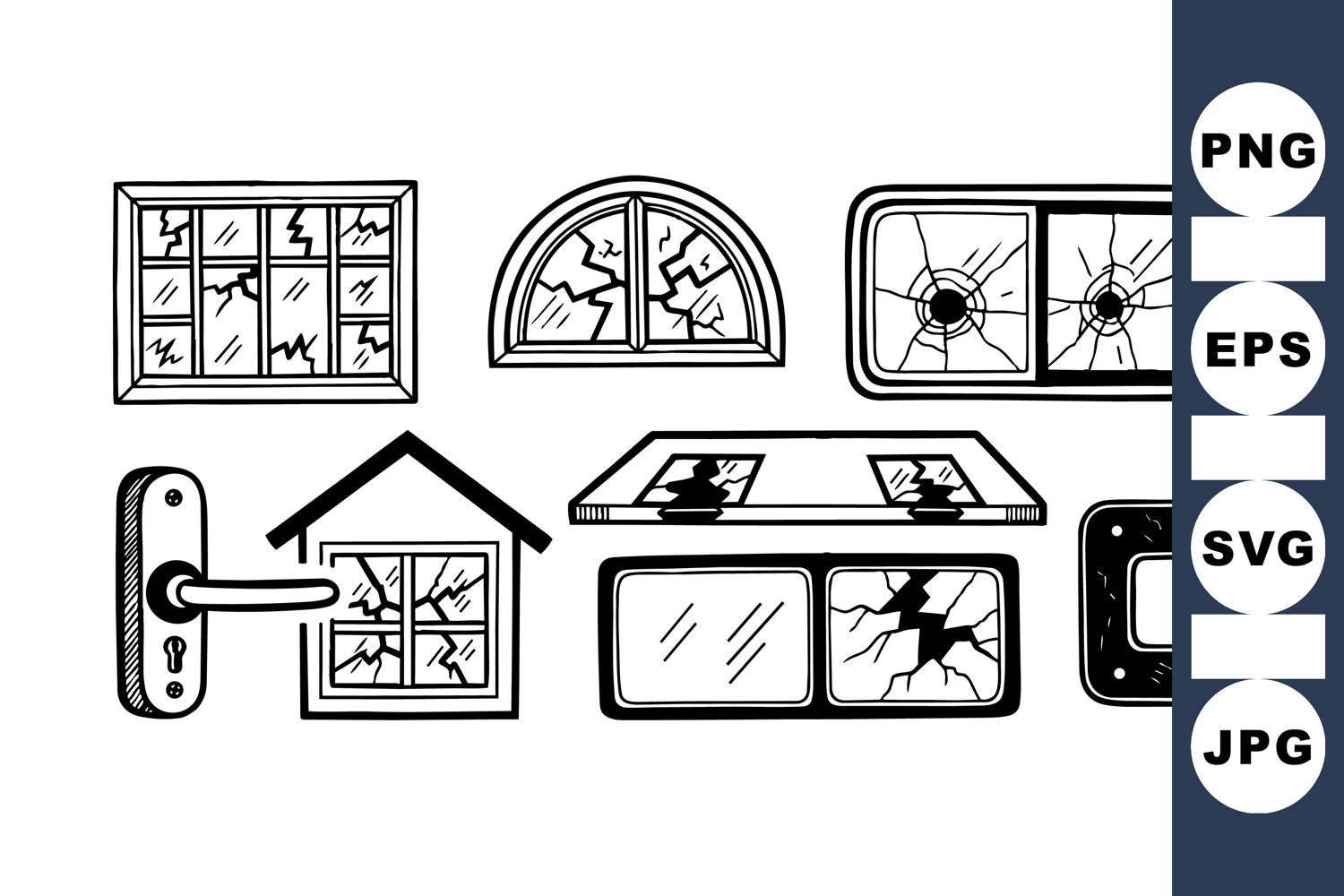 PNG

EPS

SVG

JPG