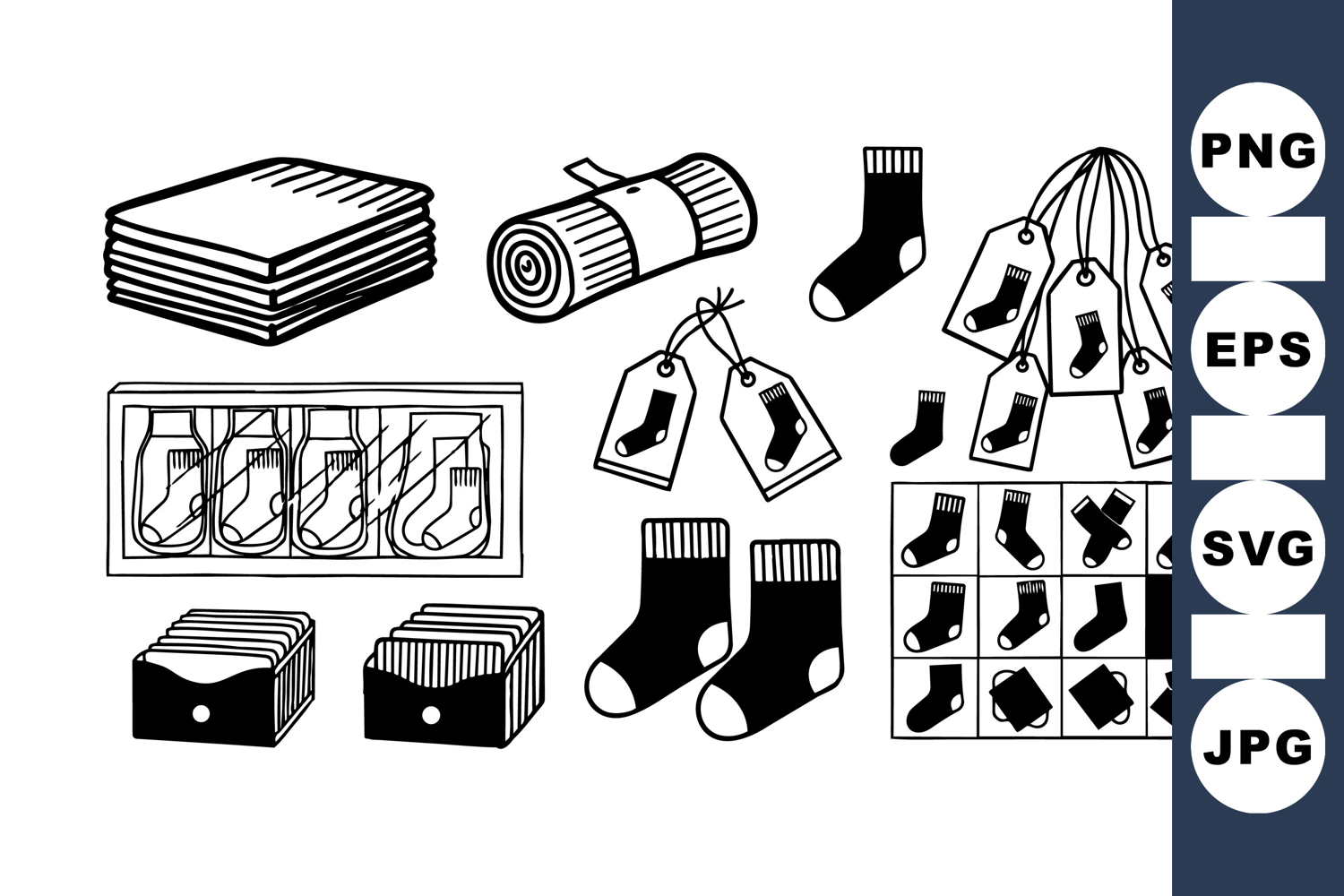 PNG

EPS

SVG

JPG