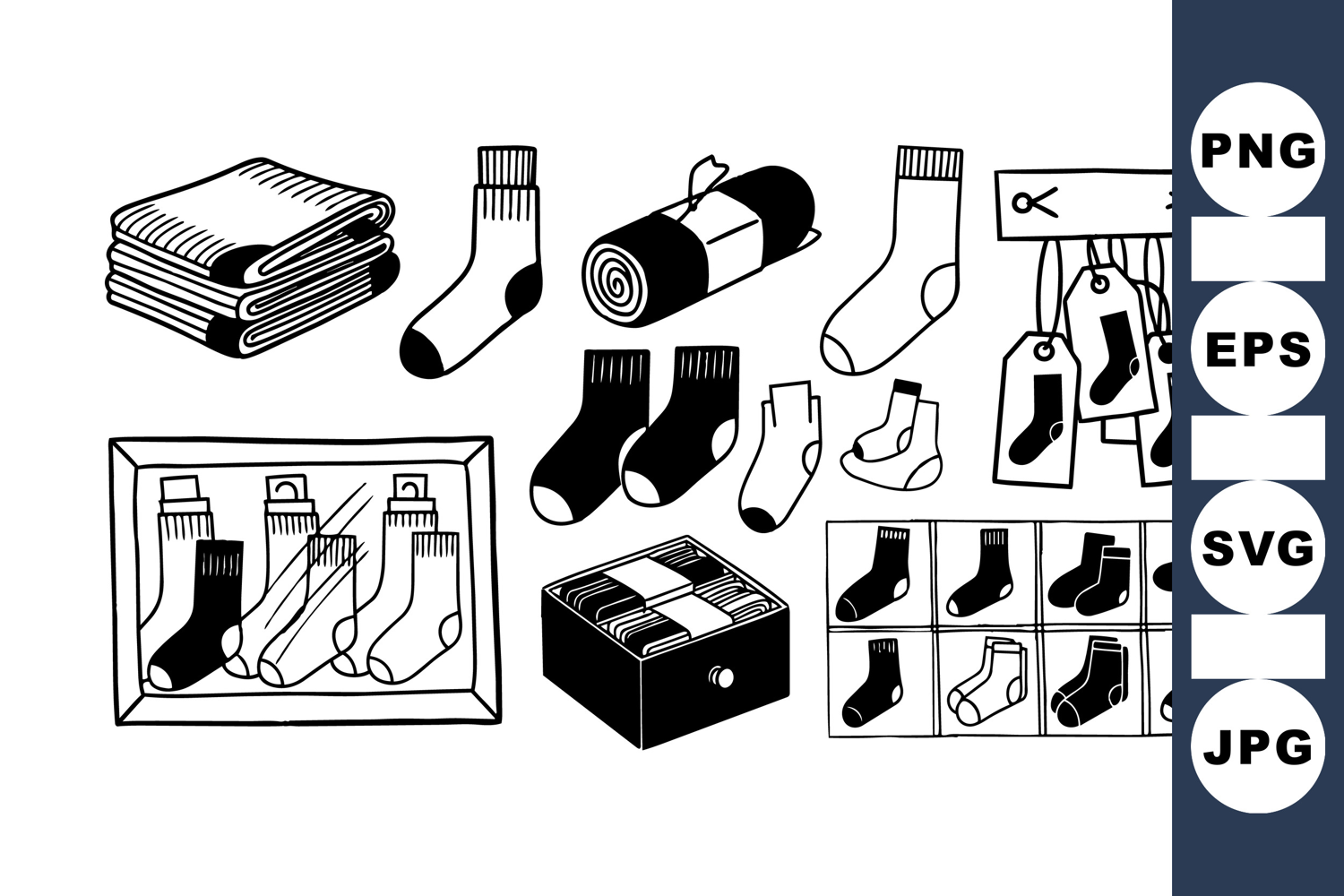 PNG

EPS

SVG

JPG