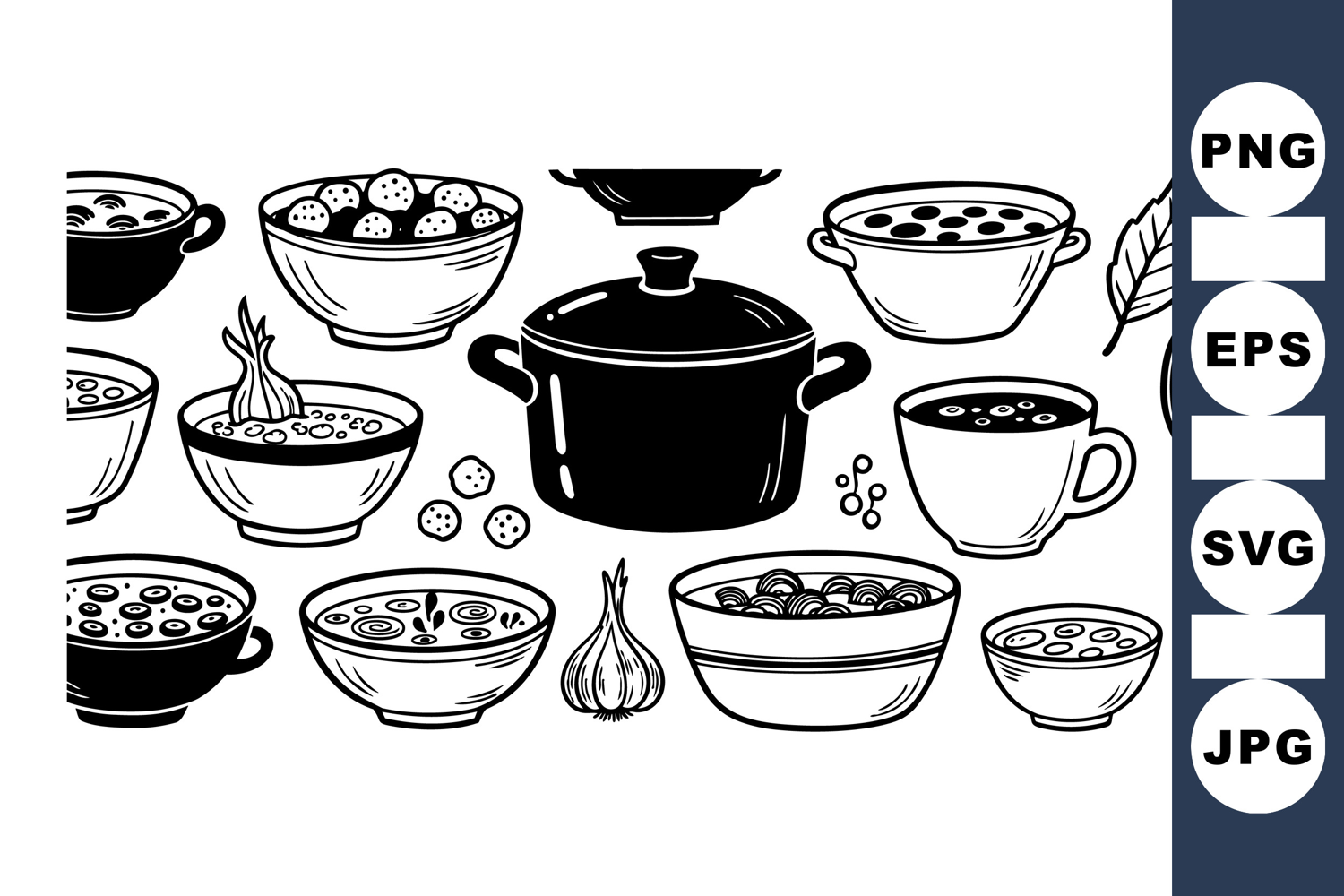 PNG

EPS

SVG

JPG