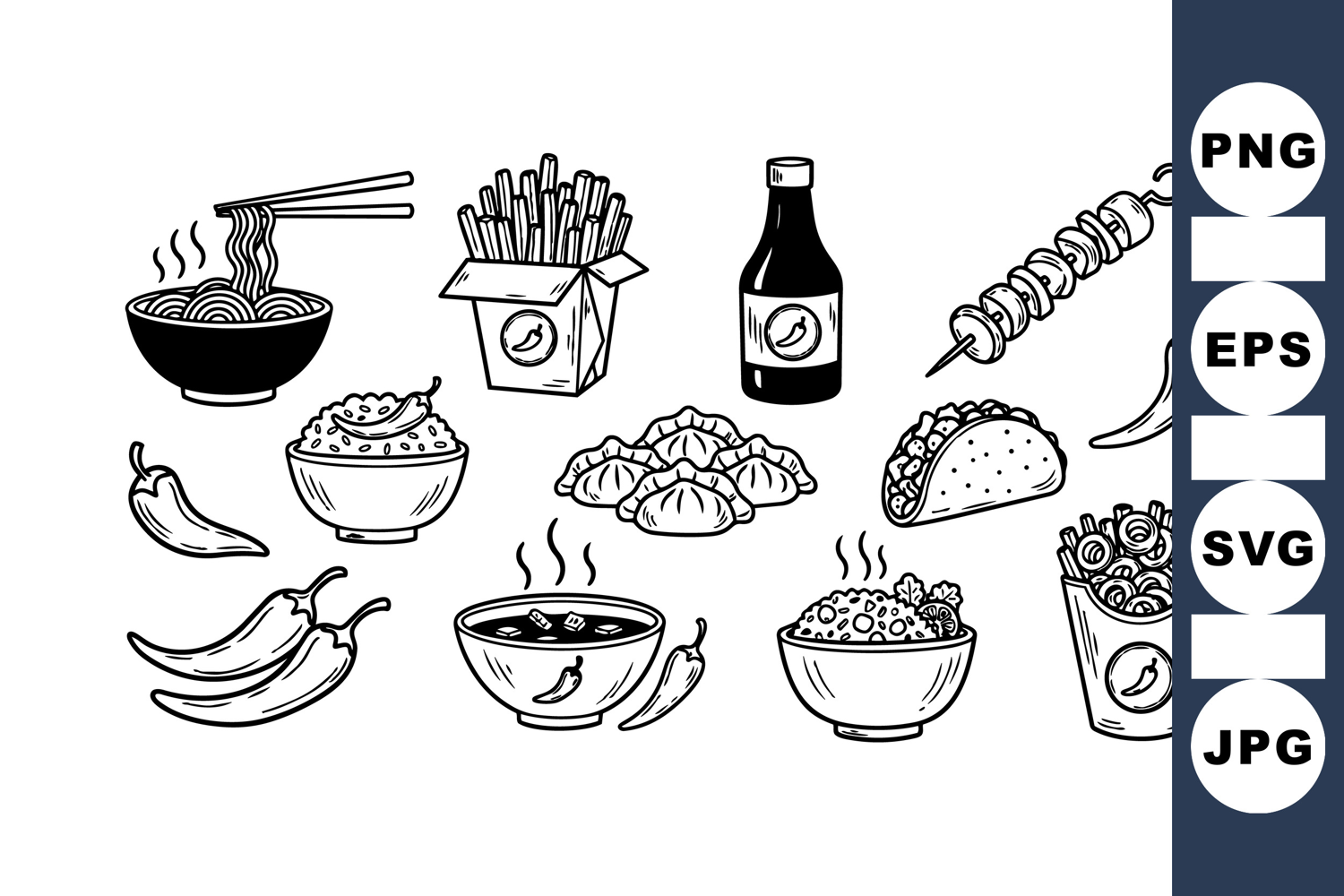 PNG

EPS

SVG

JPG