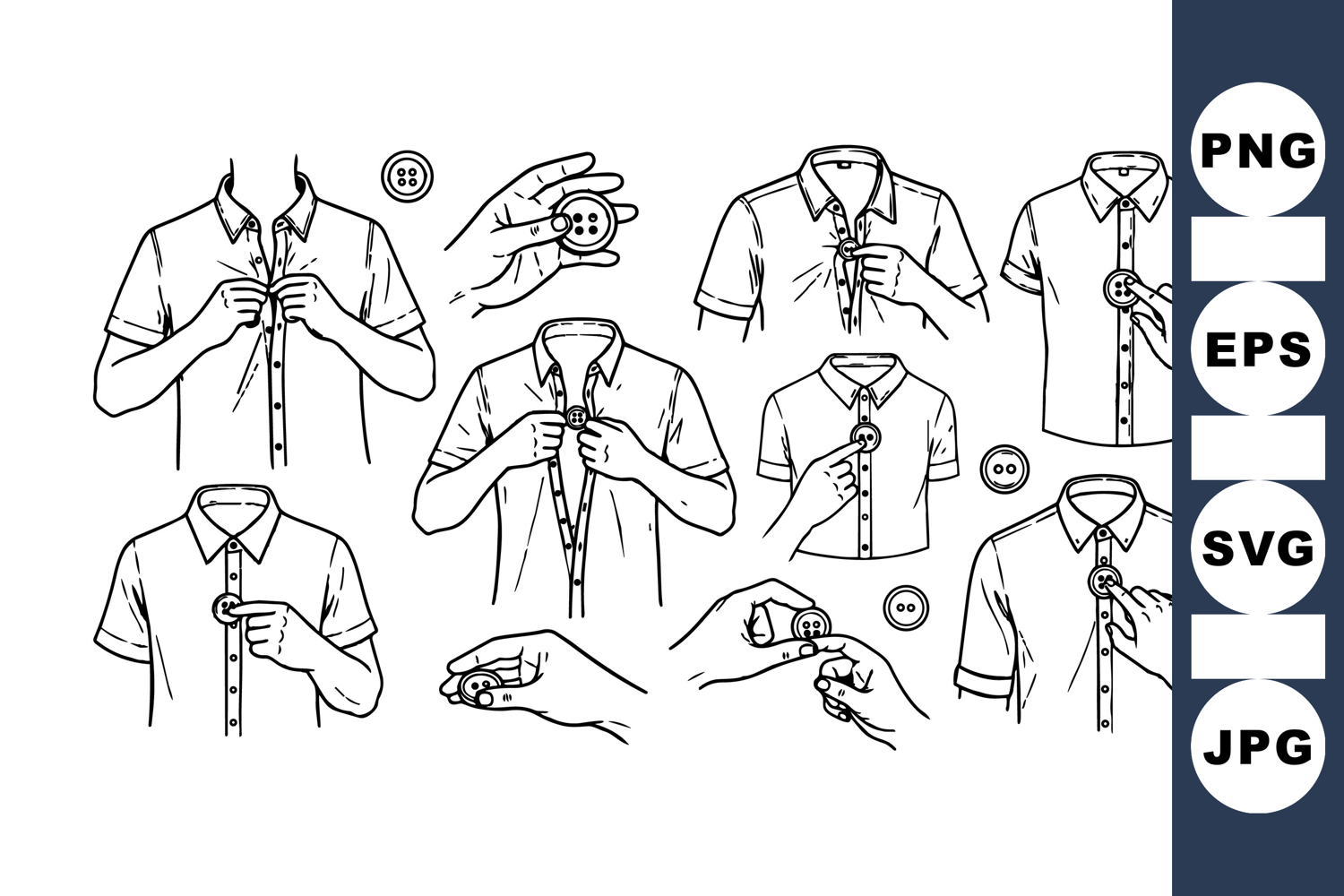 PNG
EPS
SVG
JPG