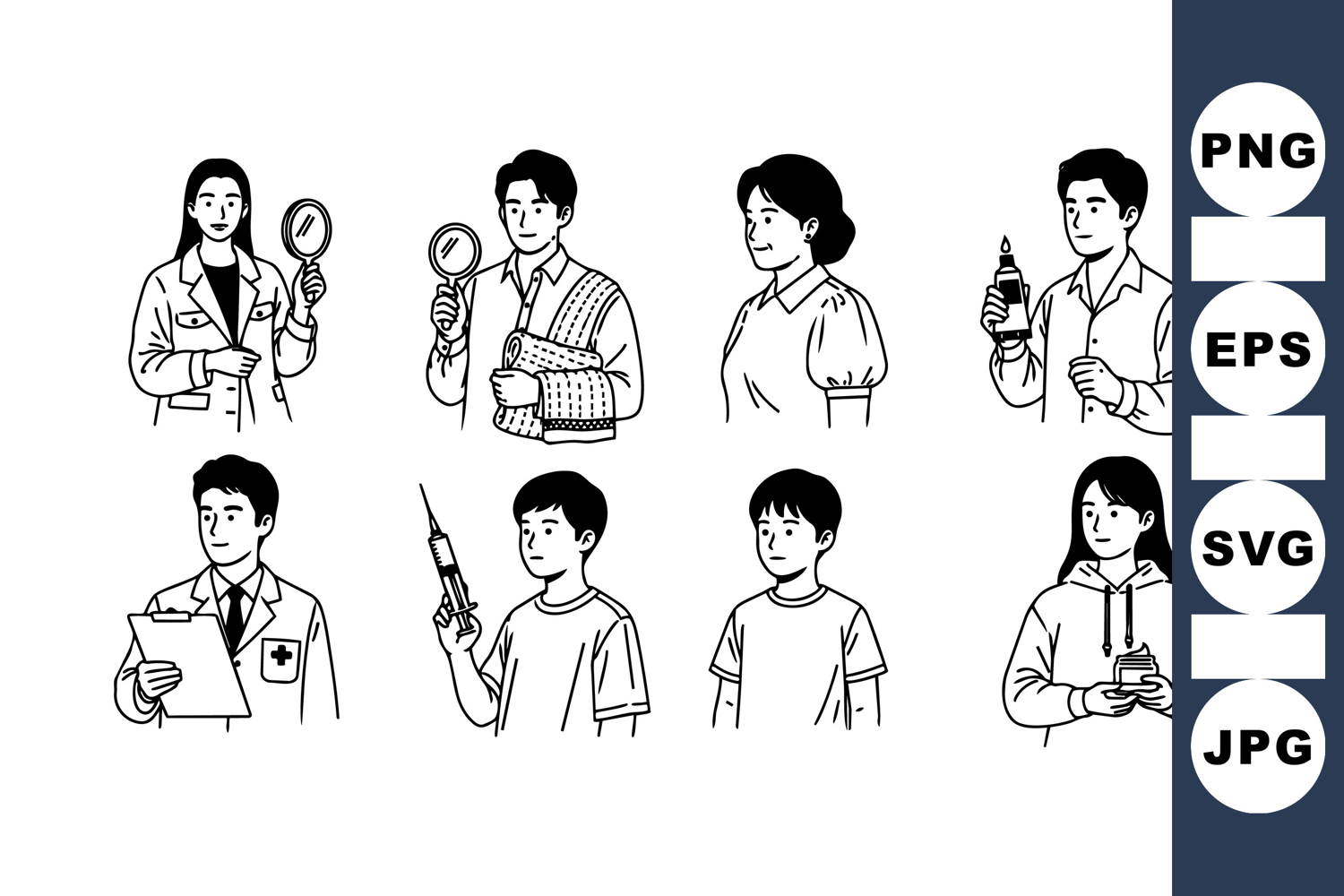 PNG

EPS

SVG

JPG