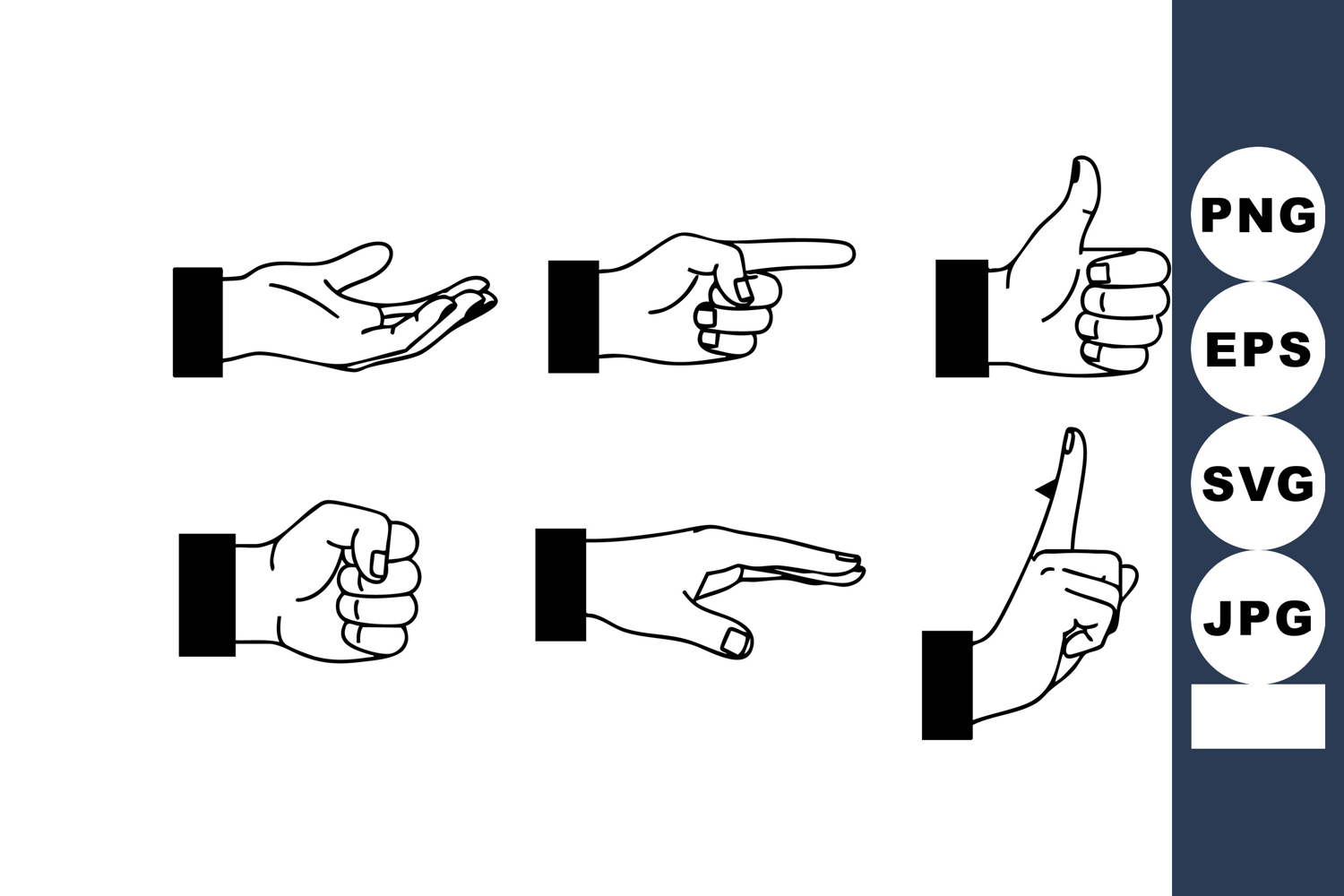 PNG
EPS
SVG
JPG