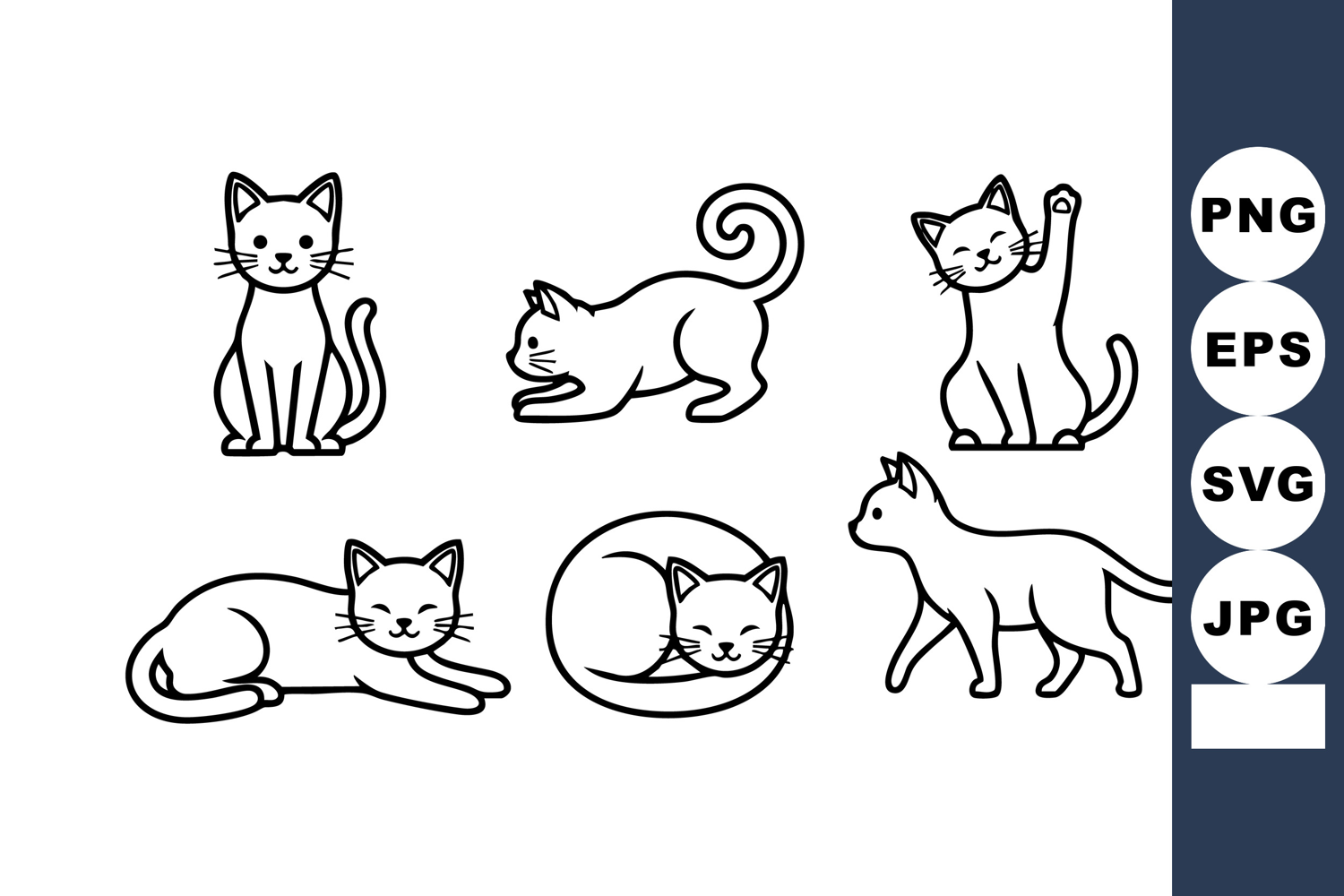 PNG

EPS

SVG

JPG