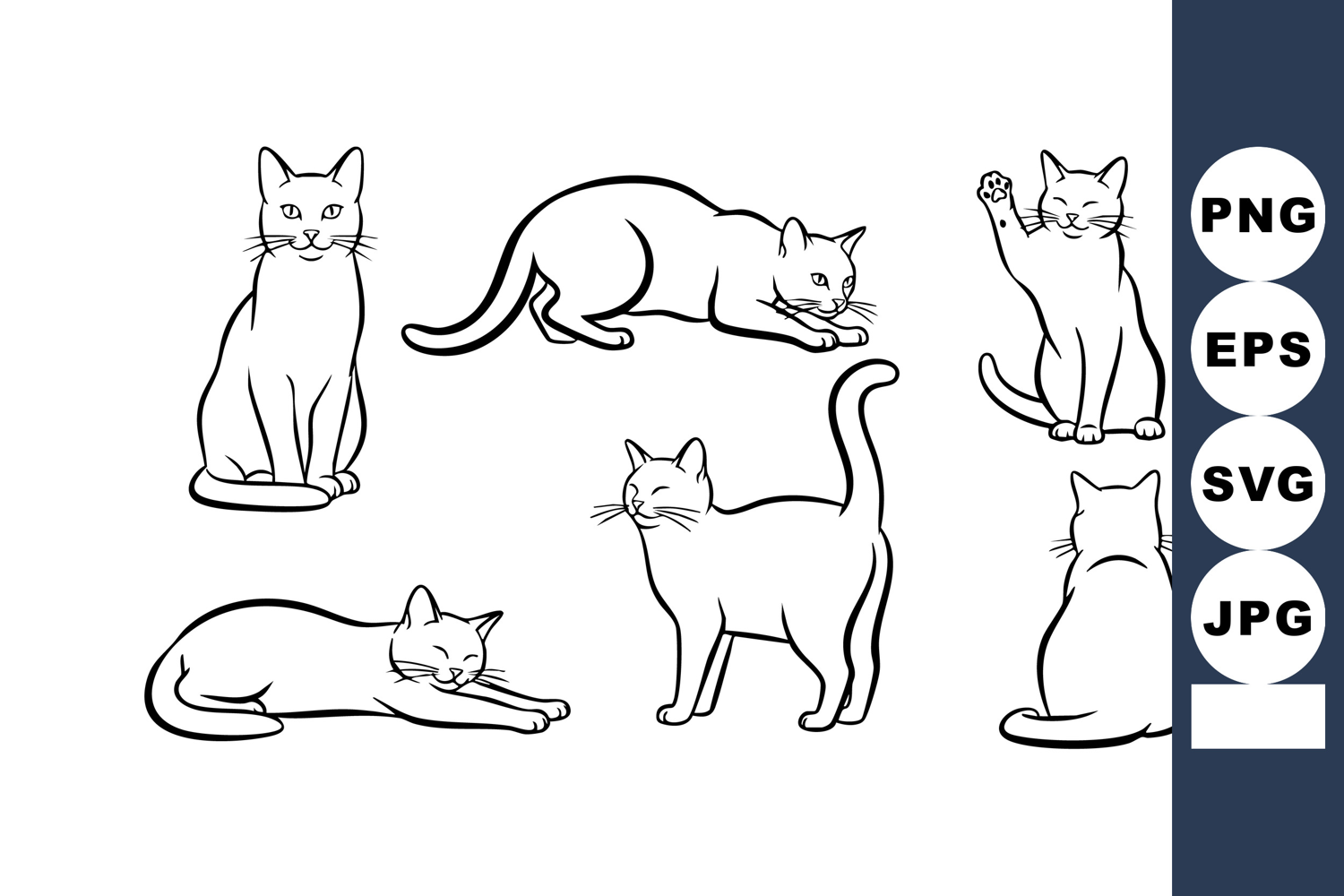 PNG
EPS
SVG
JPG