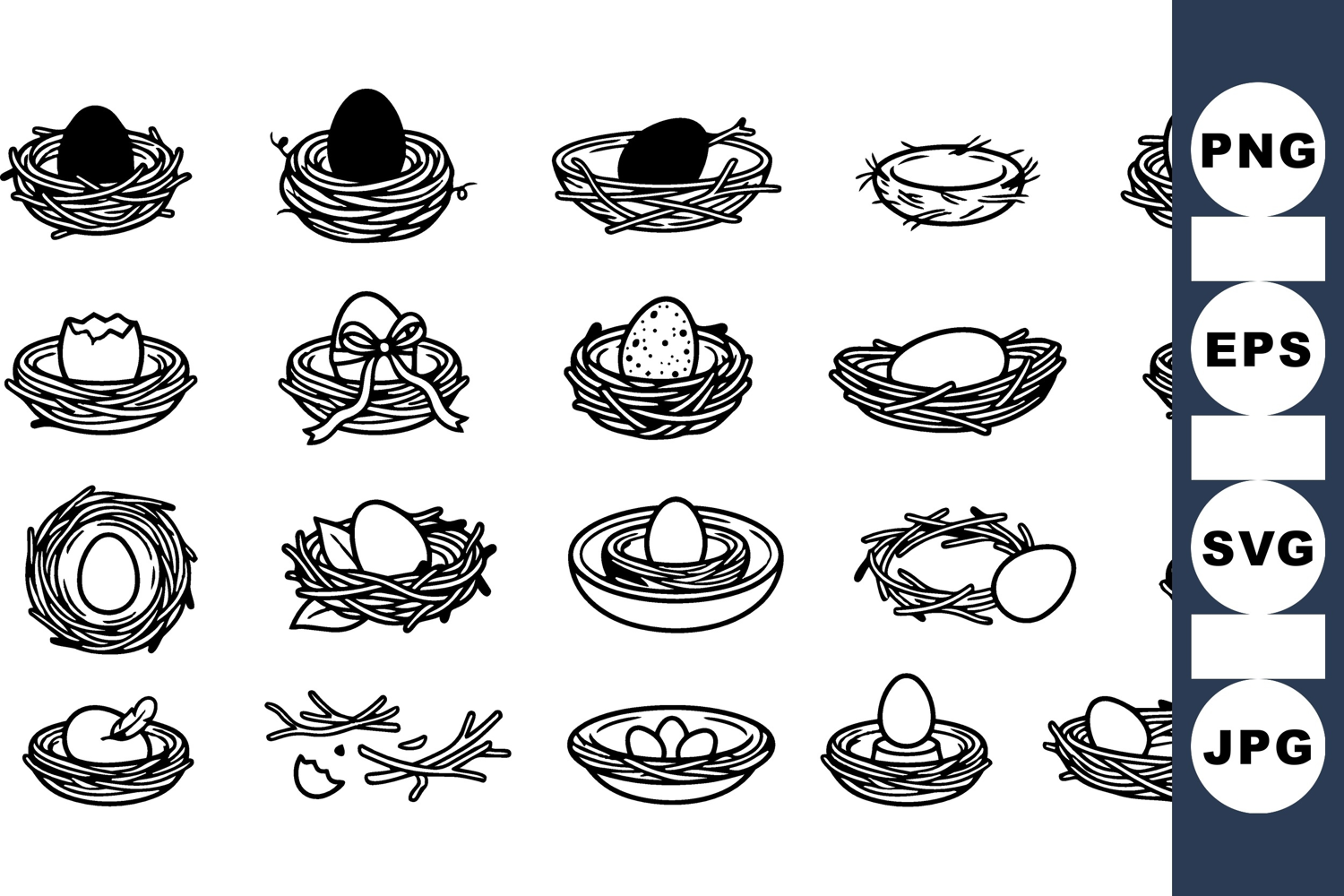 PNG

EPS

SVG

JPG